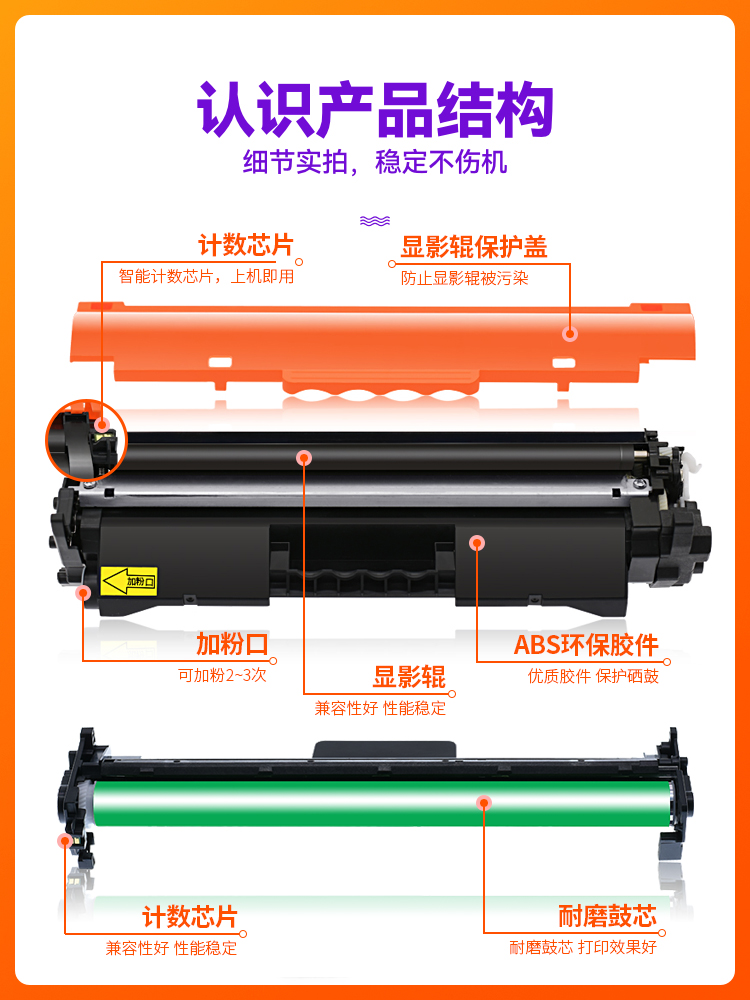 认识产品结构
细节实拍，稳定不伤机

计数芯片
智能计数芯片，上机即用

显影辊保护盖
防止显影辊被污染

加粉口

加粉口
可加粉2~3次

显影辊
兼容性好 性能稳定

ABS环保胶件
优质胶件 保护硒鼓

计数芯片
兼容性好 性能稳定

耐磨鼓芯
耐磨鼓芯 打印效果好