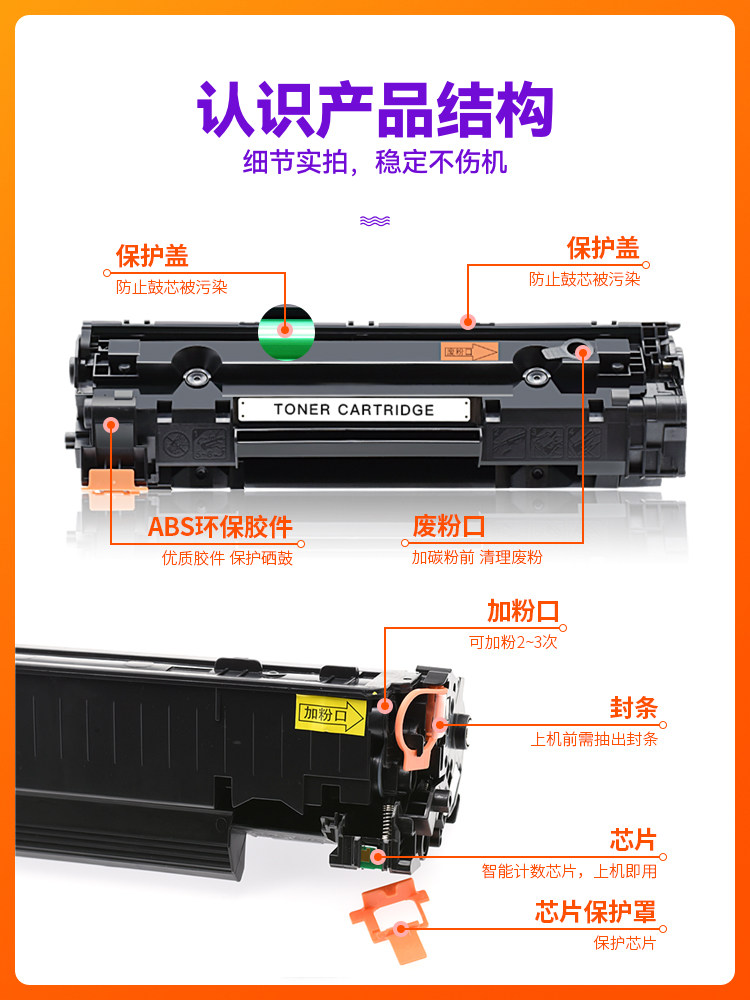 认识产品结构
细节实拍，稳定不伤机

保护盖
防止鼓芯被污染

保护盖
防止鼓芯被污染

废粉口

TONER CARTRIDGE

ABS环保胶件
优质胶件 保护硒鼓

废粉口
加碳粉前 清理废粉

加粉口
可加粉2~3次

加粉口

封条
上机前需抽出封条

芯片
智能计数芯片，上机即用

芯片保护罩
保护芯片