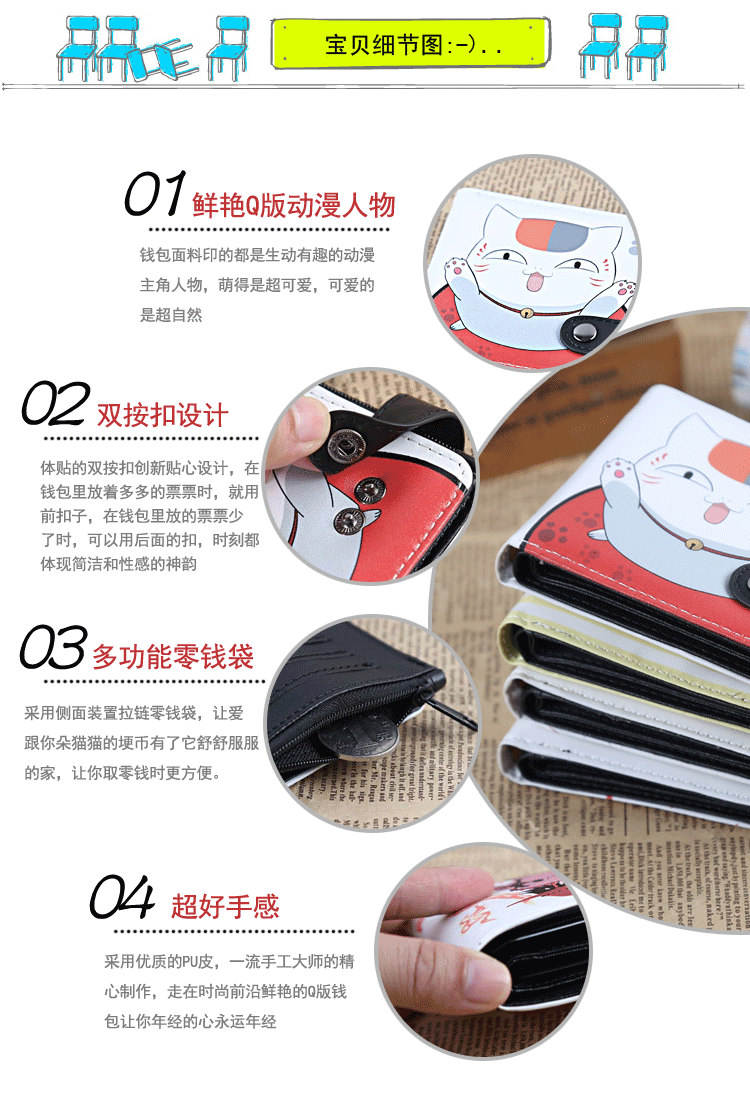 宝贝细节图:-)..

01 鲜艳Q版动漫人物

钱包面料印的都是生动有趣的动漫主角人物，萌得是超可爱，可爱的是超自然

02 双按扣设计

体贴的双按扣创新贴心设计，在钱包里放着多多的票票时，就用前扣子，在钱包里放的票票少了时，可以用后面的扣，时刻都体现简洁和性感的神韵

03 多功能零钱袋

采用侧面装置拉链零钱袋，让爱跟你朵猫猫的埂币有了它舒舒服服的家，让你取零钱时更方便。

04 超好手感

采用优质的PU皮，一流手工大师的精心制作，走在时尚前沿鲜艳的Q版钱包让你年经的心永运年经