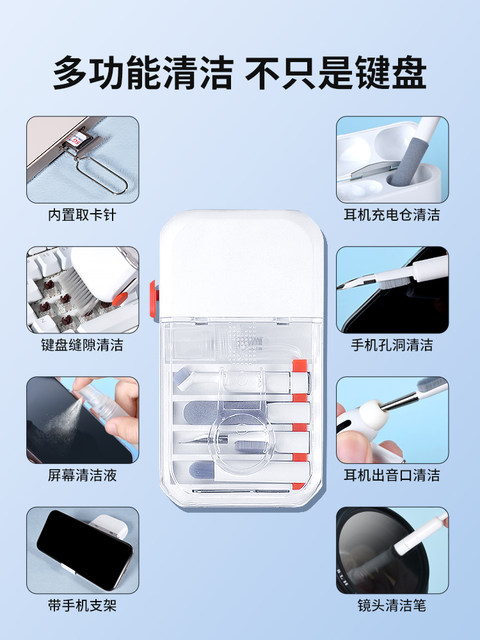 多功能清洁 不只是键盘

内置取卡针

键盘缝隙清洁

屏幕清洁液

带手机支架

耳机充电仓清洁

手机孔洞清洁

耳机出音口清洁

镜头清洁笔