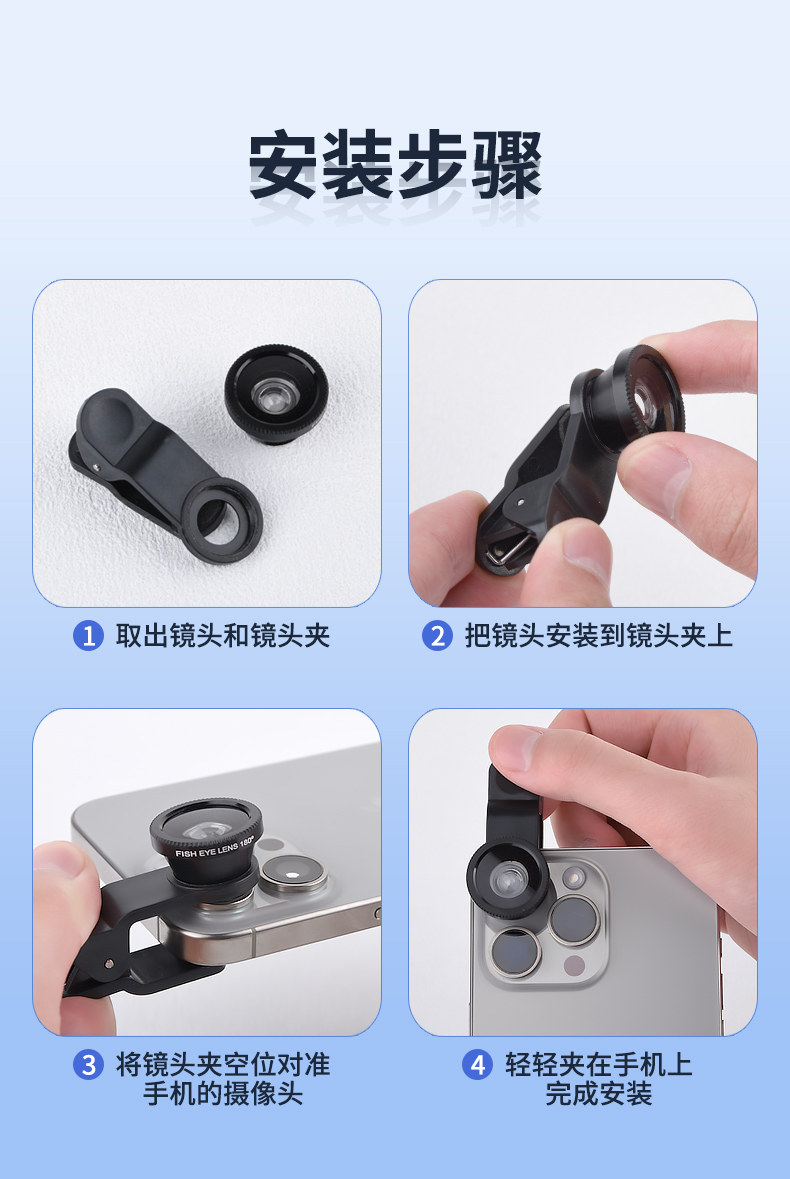 安装步骤

1 取出镜头和镜头夹

2 把镜头安装到镜头夹上

FISH EYE LENS 180°

3 将镜头夹空位对准手机的摄像头

4 轻轻夹在手机上完成安装