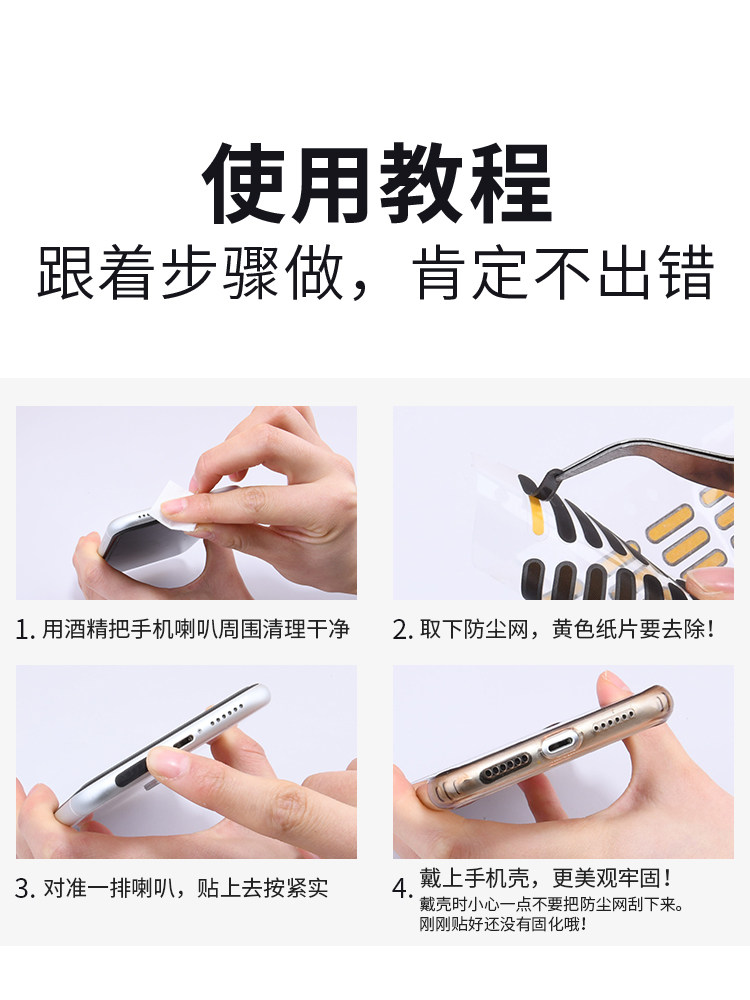 使用教程
跟着步骤做，肯定不出错

1. 用酒精把手机喇叭周围清理干净

2. 取下防尘网，黄色纸片要去除！

3. 对准一排喇叭，贴上去按紧实

4. 戴上手机壳，更美观牢固！
戴壳时小心一点不要把防尘网刮下来。
刚刚贴好还没有固化哦！