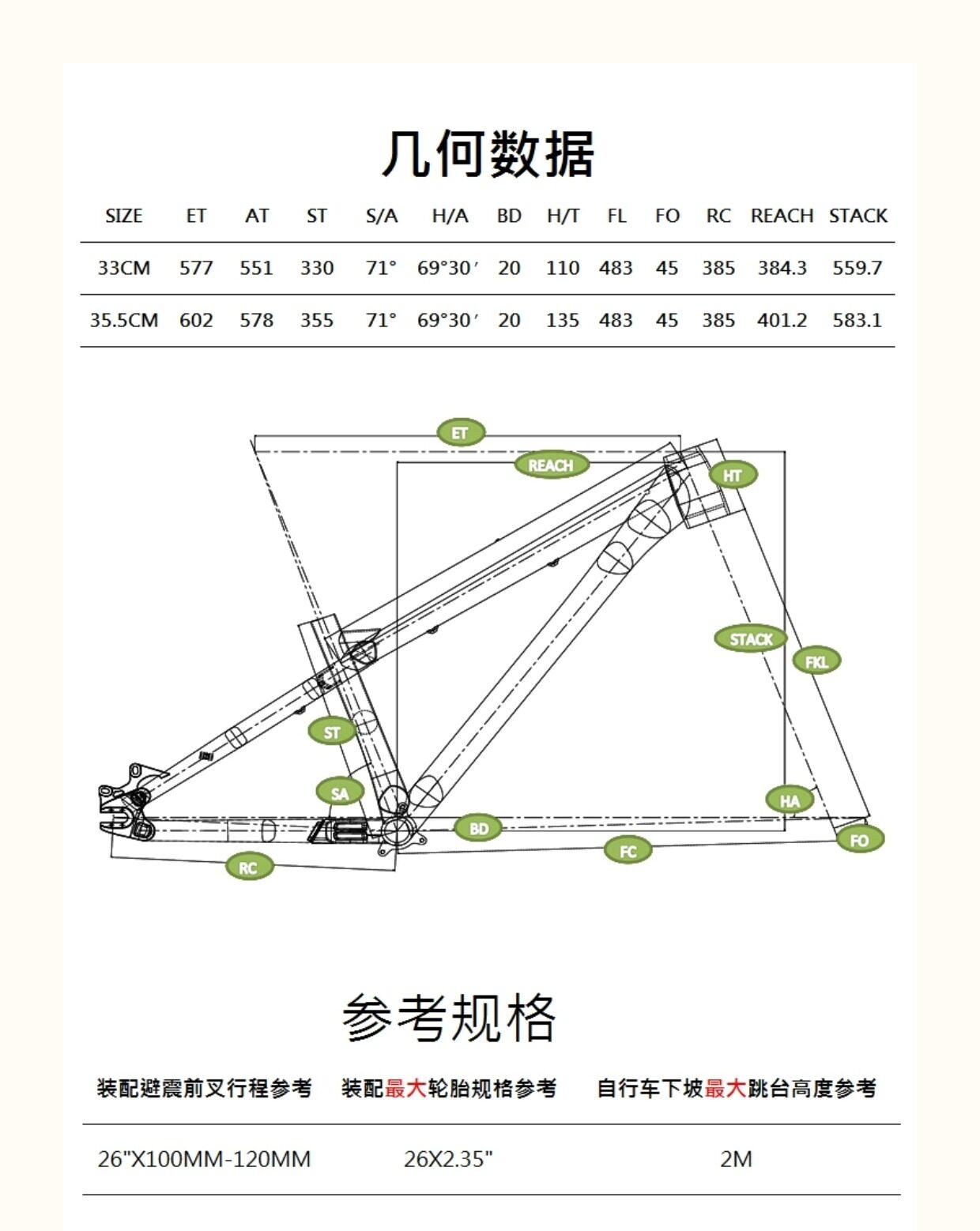 几何数据

| SIZE | ET | AT | ST | S/A | H/A | BD | H/T | FL | FO | RC | REACH | STACK |
|---|---|---|---|---|---|---|---|---|---|---|---|---|
| 33CM | 577 | 551 | 330 | 71° | 69°30′ | 20 | 110 | 483 | 45 | 385 | 384.3 | 559.7 |
| 35.5CM | 602 | 578 | 355 | 71° | 69°30′ | 20 | 135 | 483 | 45 | 385 | 401.2 | 583.1 |

ET
REACH
HT
STACK
FKL
ST
SA
HA
BD
FC
FO
RC

参考规格

| 装配避震前叉行程参考 | 装配最大轮胎规格参考 | 自行车下坡最大跳台高度参考 |
|---|---|---|
| 26"X100MM-120MM | 26X2.35" | 2M |