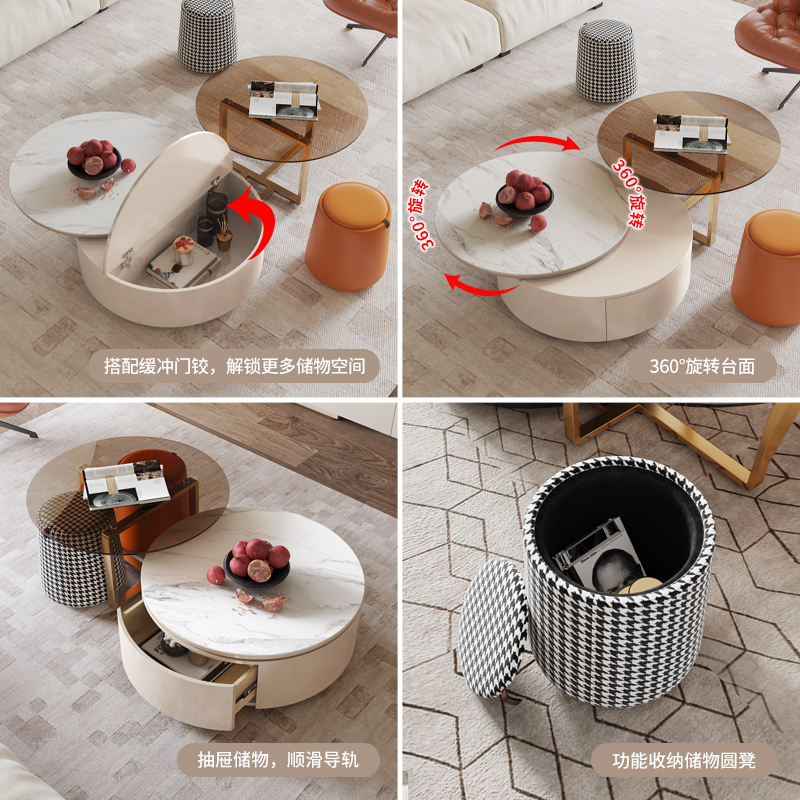 搭配缓冲门铰，解锁更多储物空间

360°旋转

360°旋转

360°旋转台面

抽屉储物，顺滑导轨

功能收纳储物圆凳