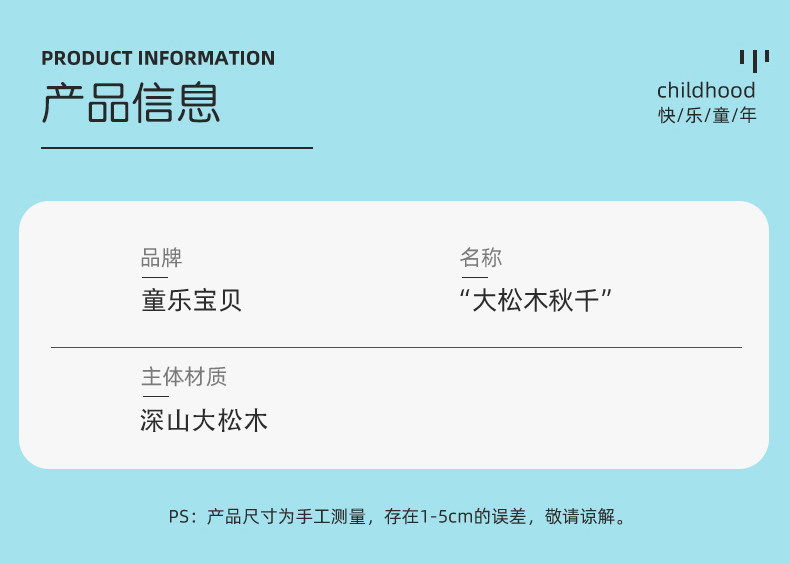 PRODUCT INFORMATION
产品信息

childhood
快/乐/童/年

品牌
童乐宝贝

名称
“大松木秋千”

主体材质
深山大松木

PS：产品尺寸为手工测量，存在1-5cm的误差，敬请谅解。