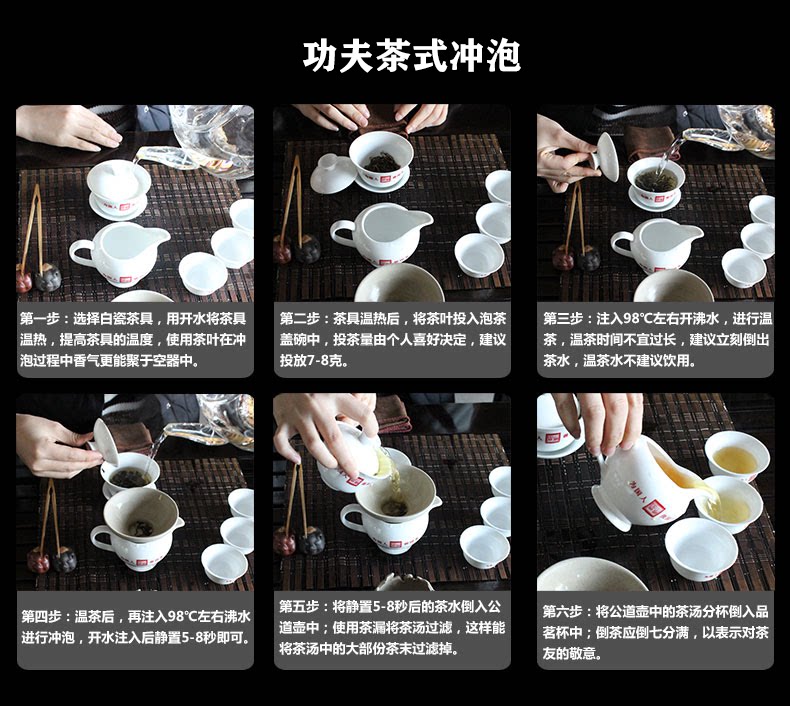 功夫茶式冲泡

第一步：选择白瓷茶具，用开水将茶具温热，提高茶具的温度，使用茶叶在冲泡过程中香气更能聚于空器中。

第二步：茶具温热后，将茶叶投入泡茶盖碗中，投茶量由个人喜好决定，建议投放7-8克。

第三步：注入98℃左右开沸水，进行温茶，温茶时间不宜过长，建议立刻倒出茶水，温茶水不建议饮用。

第四步：温茶后，再注入98℃左右沸水进行冲泡，开水注入后静置5-8秒即可。

第五步：将静置5-8秒后的茶水倒入公道壶中；使用茶漏将茶汤过滤，这样能将茶汤中的大部份茶末过滤掉。

第六步：将公道壶中的茶汤分杯倒入品茗杯中；倒茶应倒七分满，以表示对茶友的敬意。