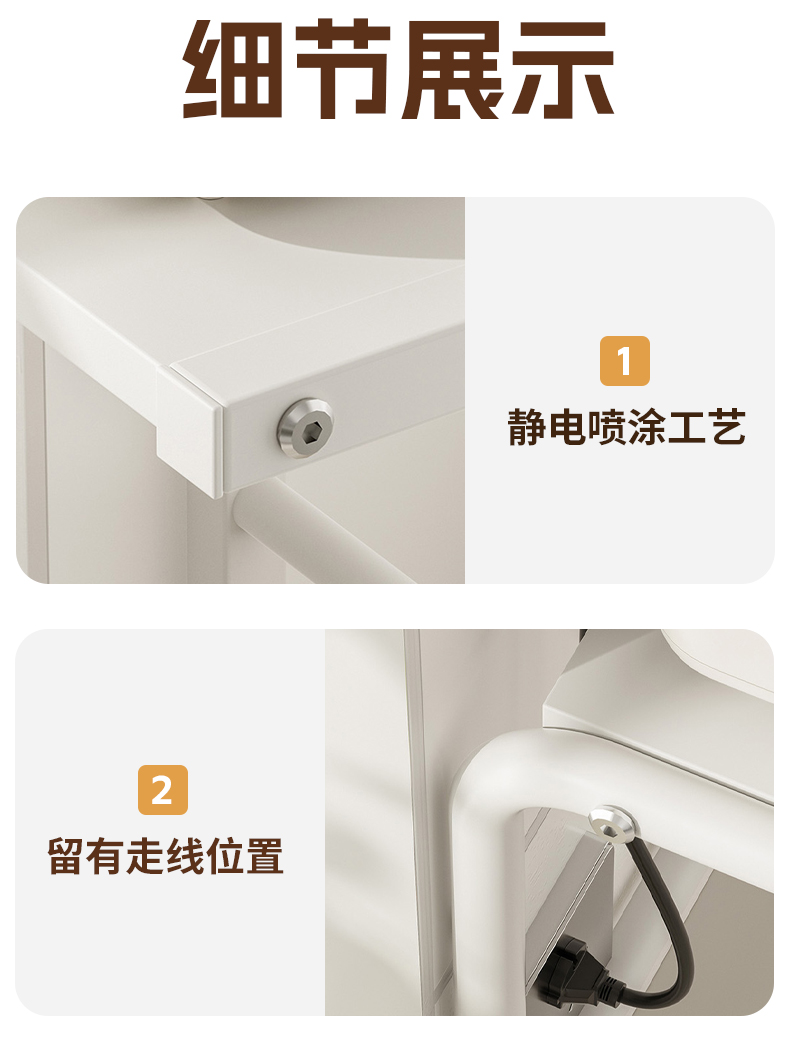 细节展示

1

静电喷涂工艺

2

留有走线位置