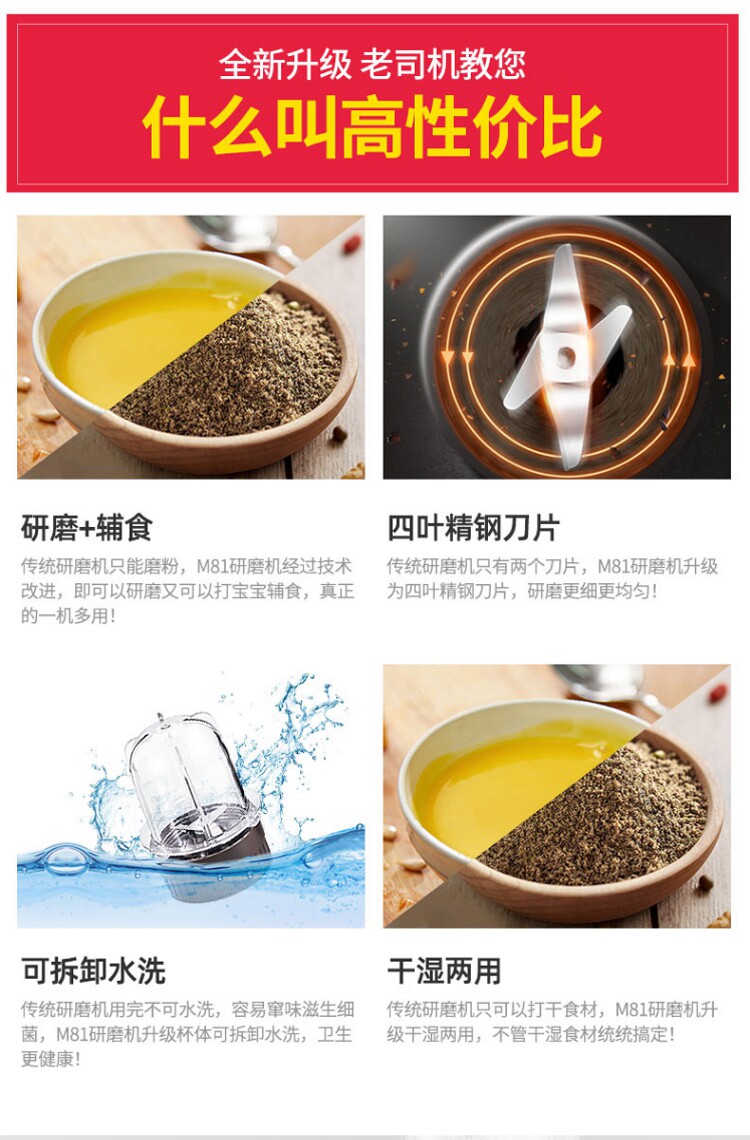 全新升级 老司机教您
什么叫高性价比

研磨+辅食
传统研磨机只能磨粉，M81研磨机经过技术改进，即可以研磨又可以打宝宝辅食，真正的一机多用！

四叶精钢刀片
传统研磨机只有两个刀片，M81研磨机升级为四叶精钢刀片，研磨更细更均匀！

可拆卸水洗
传统研磨机用完不可水洗，容易窜味滋生细菌，M81研磨机升级杯体可拆卸水洗，卫生更健康！

干湿两用
传统研磨机只可以打干食材，M81研磨机升级干湿两用，不管干湿食材统统搞定！