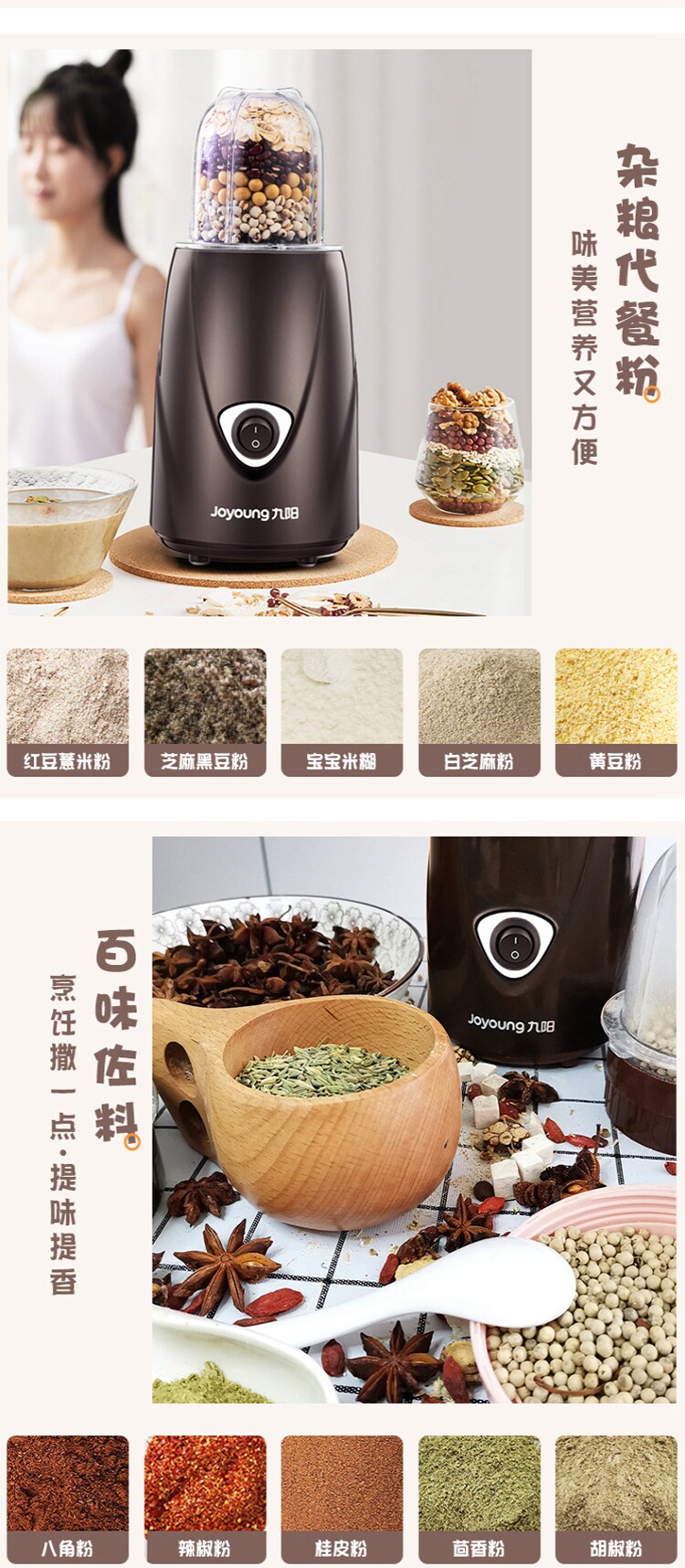 杂粮代餐粉

味美营养又方便

Joyoung 九阳

红豆薏米粉

芝麻黑豆粉

宝宝米糊

白芝麻粉

黄豆粉

百味佐料

烹饪撒一点·提味提香

Joyoung 九阳

八角粉

辣椒粉

桂皮粉

茴香粉

胡椒粉