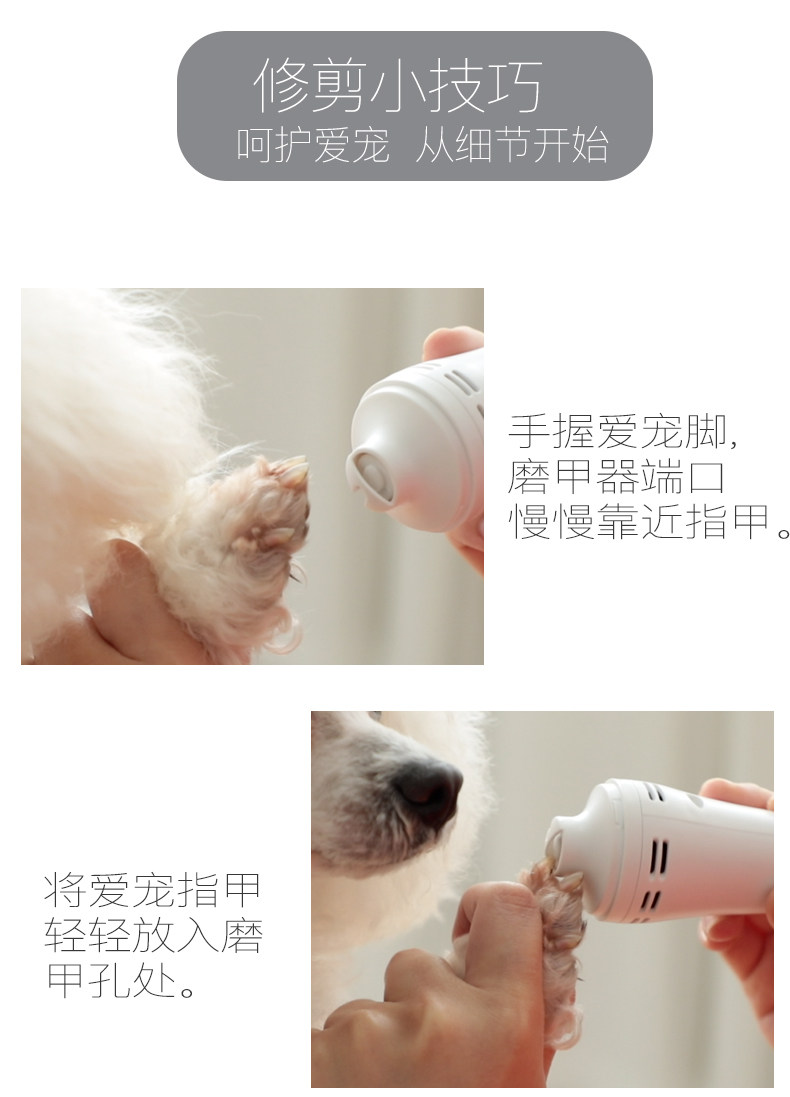 修剪小技巧
呵护爱宠 从细节开始

手握爱宠脚,
磨甲器端口
慢慢靠近指甲。

将爱宠指甲
轻轻放入磨
甲孔处。