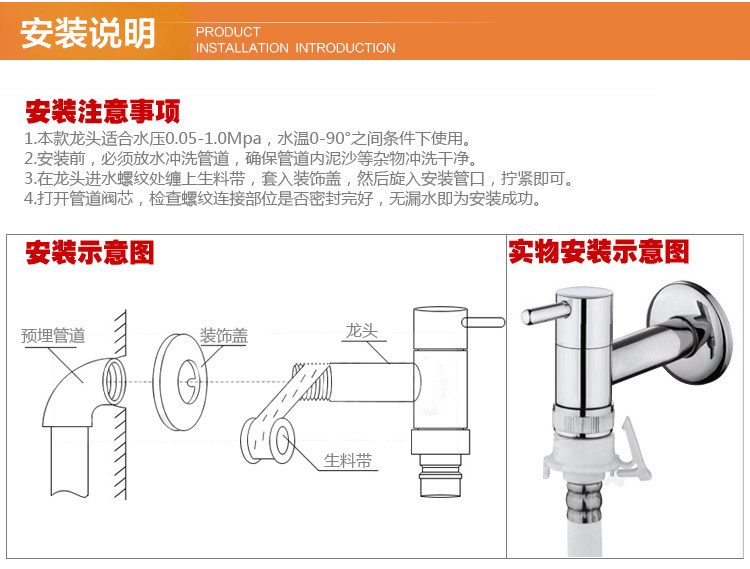 安装说明 PRODUCT INSTALLATION INTRODUCTION

安装注意事项

1.本款龙头适合水压0.05-1.0Mpa，水温0-90°之间条件下使用。
2.安装前，必须放水冲洗管道，确保管道内泥沙等杂物冲洗干净。
3.在龙头进水螺纹处缠上生料带，套入装饰盖，然后旋入安装管口，拧紧即可。
4.打开管道阀芯，检查螺纹连接部位是否密封完好，无漏水即为安装成功。

安装示意图

预埋管道
装饰盖
龙头
生料带

实物安装示意图