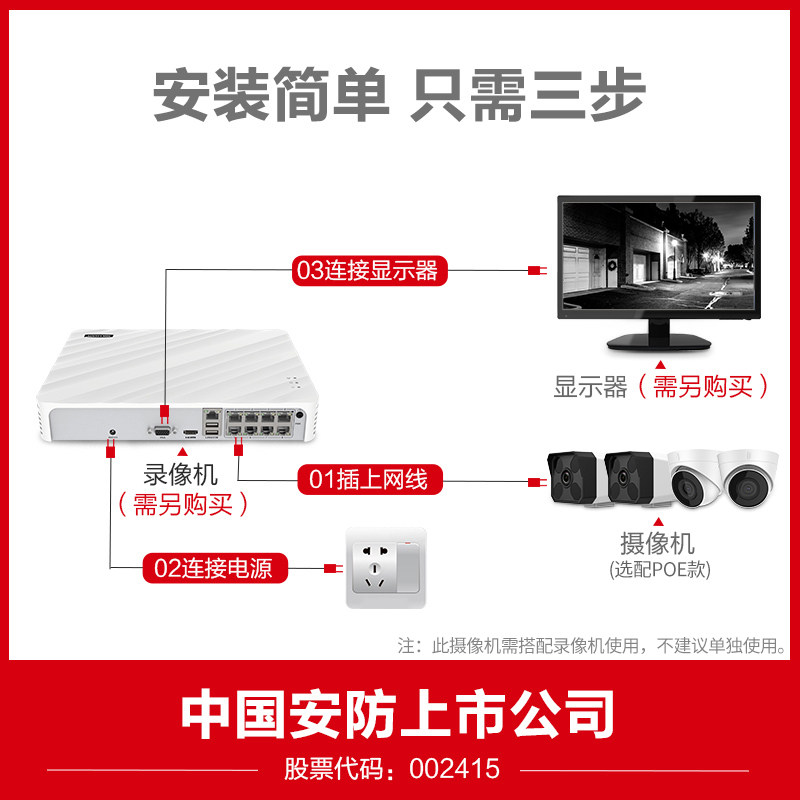 安装简单 只需三步

03连接显示器

显示器（需另购买）

录像机
（需另购买）

01插上网线

摄像机
(选配POE款)

02连接电源

注：此摄像机需搭配录像机使用，不建议单独使用。

中国安防上市公司

股票代码：002415