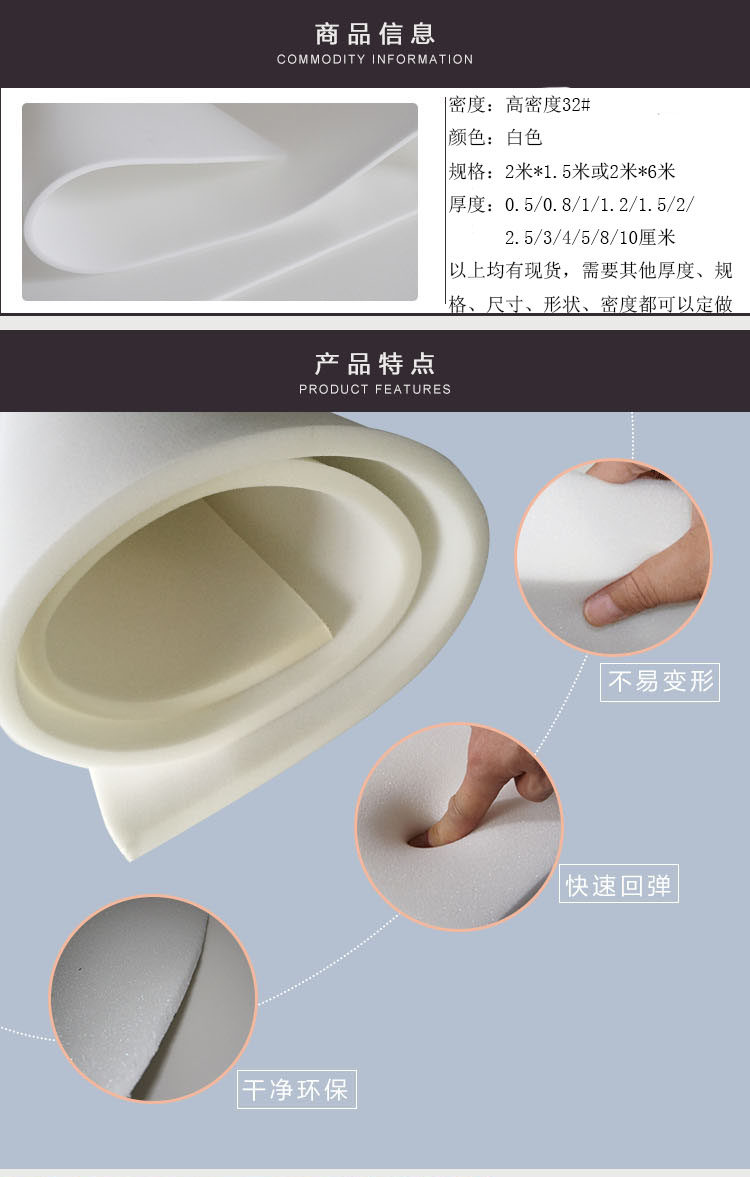 商品信息
COMMODITY INFORMATION

密度：高密度32#
颜色：白色
规格：2米*1.5米或2米*6米
厚度：0.5/0.8/1/1.2/1.5/2/2.5/3/4/5/8/10厘米
以上均有现货，需要其他厚度、规格、尺寸、形状、密度都可以定做

产品特点
PRODUCT FEATURES

不易变形

快速回弹

干净环保