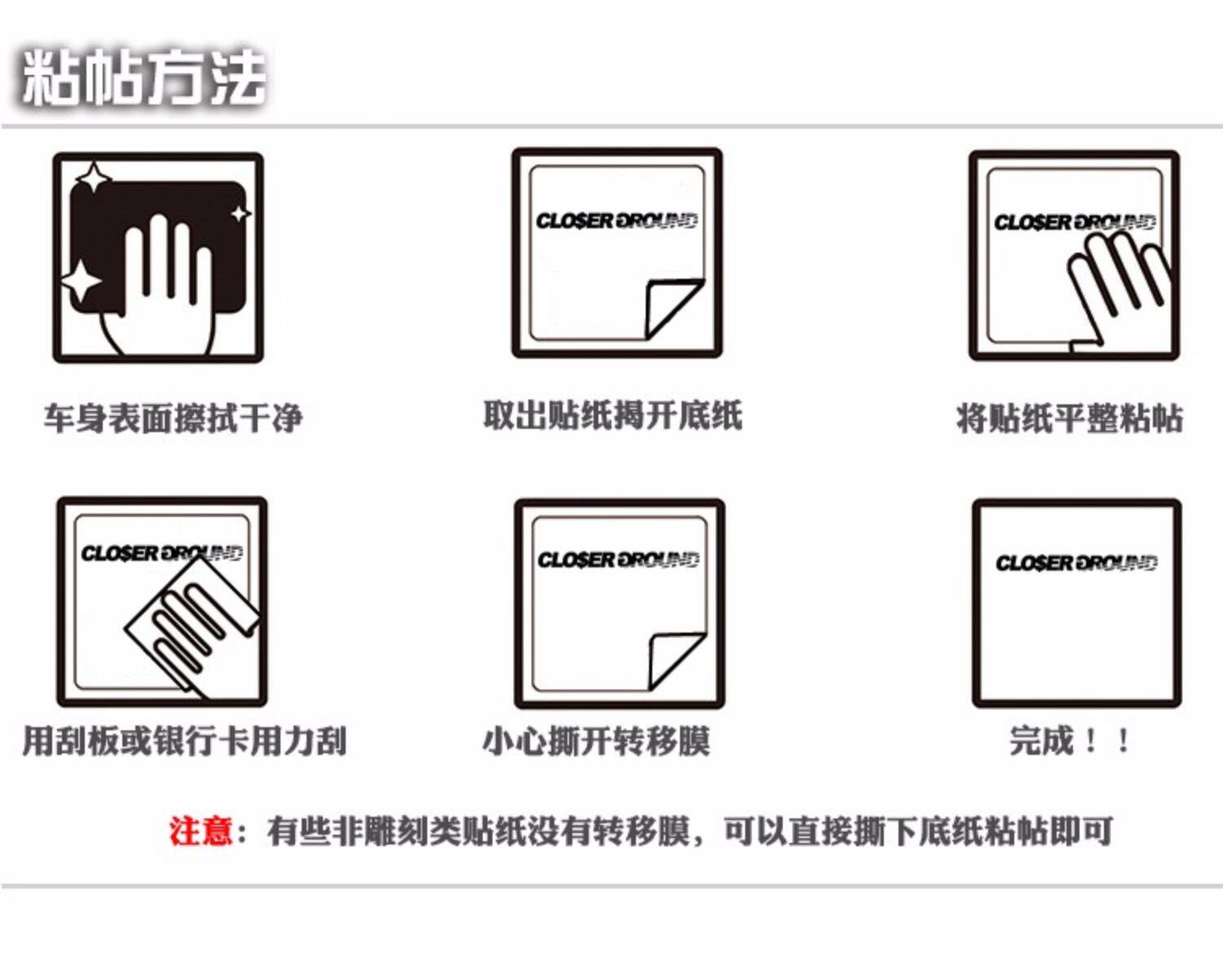 粘帖方法

车身表面擦拭干净

CLO$ER GROUND

取出贴纸揭开底纸

CLO$ER GROUND

将贴纸平整粘帖

CLO$ER GROUND

用刮板或银行卡用力刮

CLO$ER GROUND

小心撕开转移膜

CLO$ER GROUND

完成！！

注意：有些非雕刻类贴纸没有转移膜，可以直接撕下底纸粘帖即可