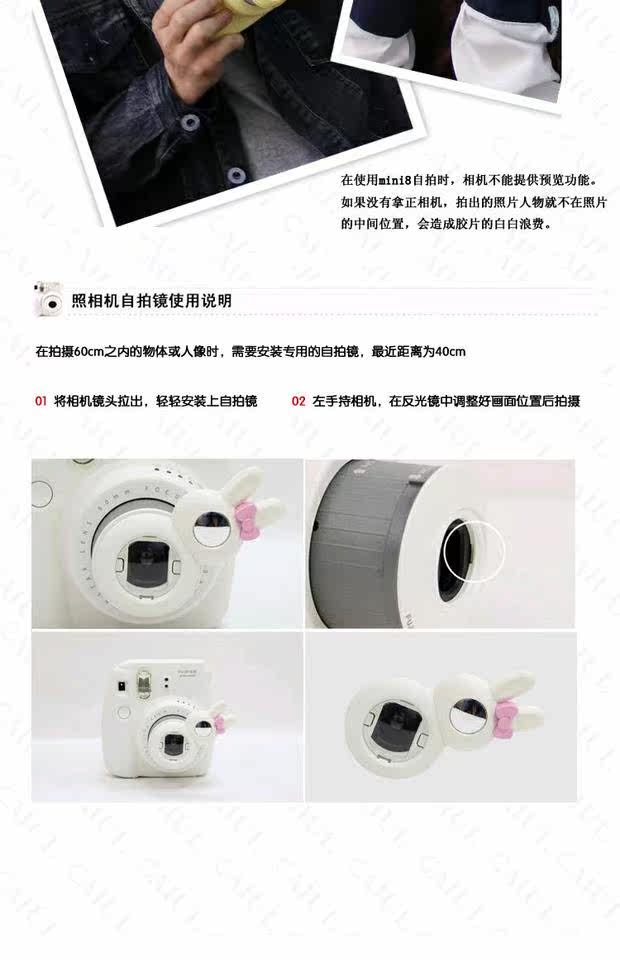 在使用mini8自拍时，相机不能提供预览功能。如果没有拿正相机，拍出的照片人物就不在照片的中间位置，会造成胶片的白白浪费。

照相机自拍镜使用说明

在拍摄60cm之内的物体或人像时，需要安装专用的自拍镜，最近距离为40cm

01 将相机镜头拉出，轻轻安装上自拍镜

02 左手持相机，在反光镜中调整好画面位置后拍摄