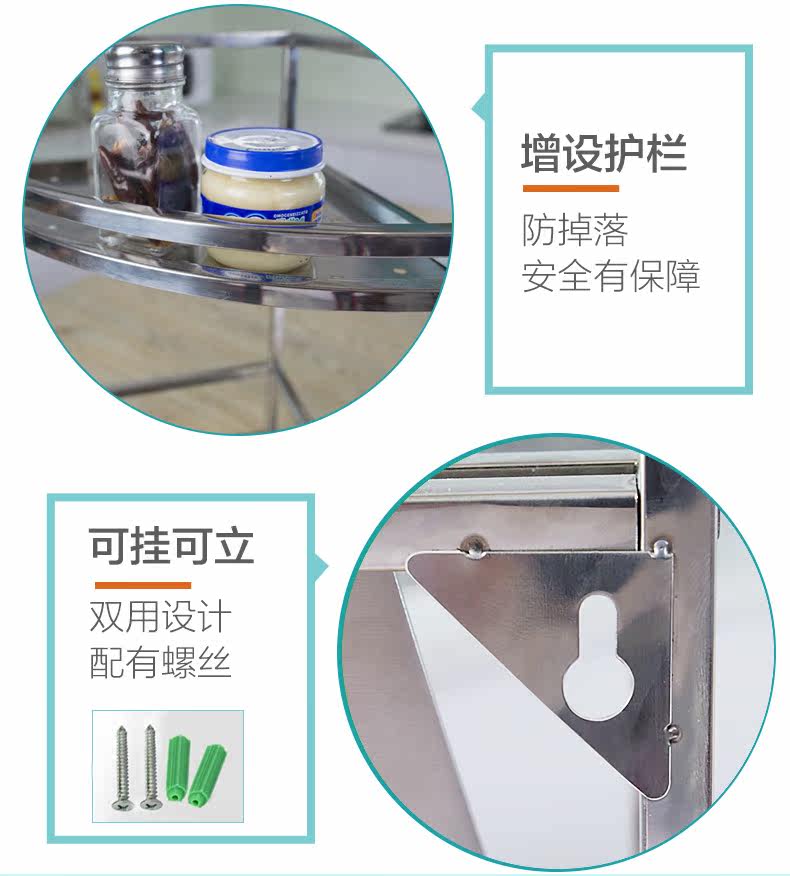 增设护栏

防掉落
安全有保障

可挂可立

双用设计
配有螺丝