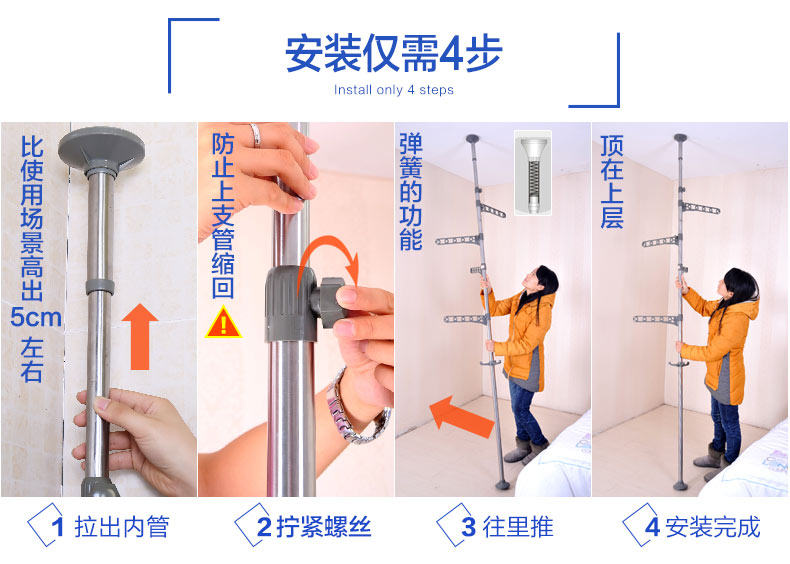 安装仅需4步
Install only 4 steps

比使用场景高出5cm左右

防止上支管缩回

弹簧的功能

顶在上层

1 拉出内管

2 拧紧螺丝

3 往里推

4 安装完成