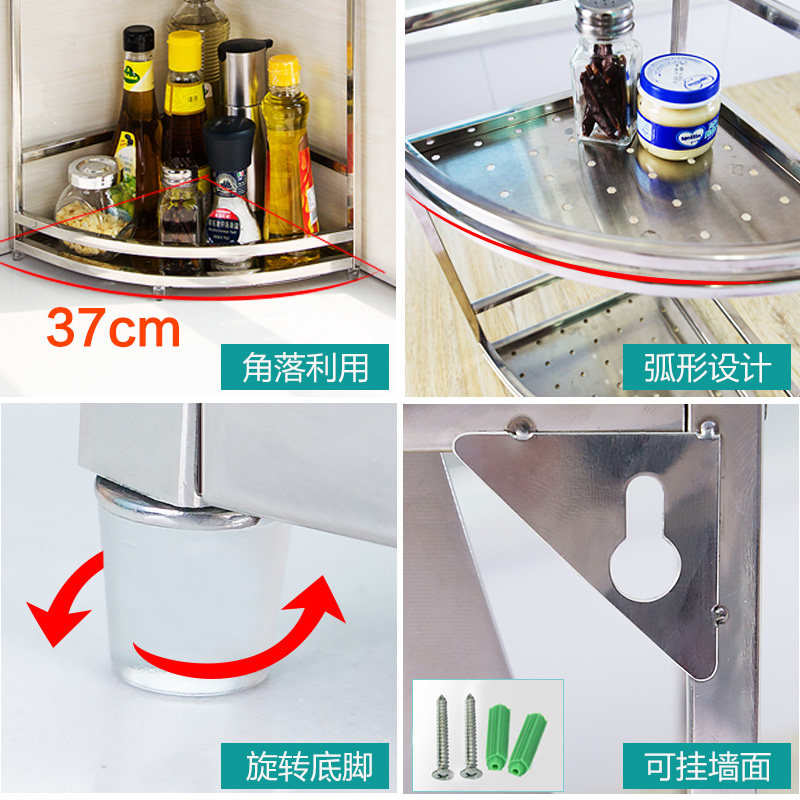 37cm

角落利用

弧形设计

旋转底脚

可挂墙面