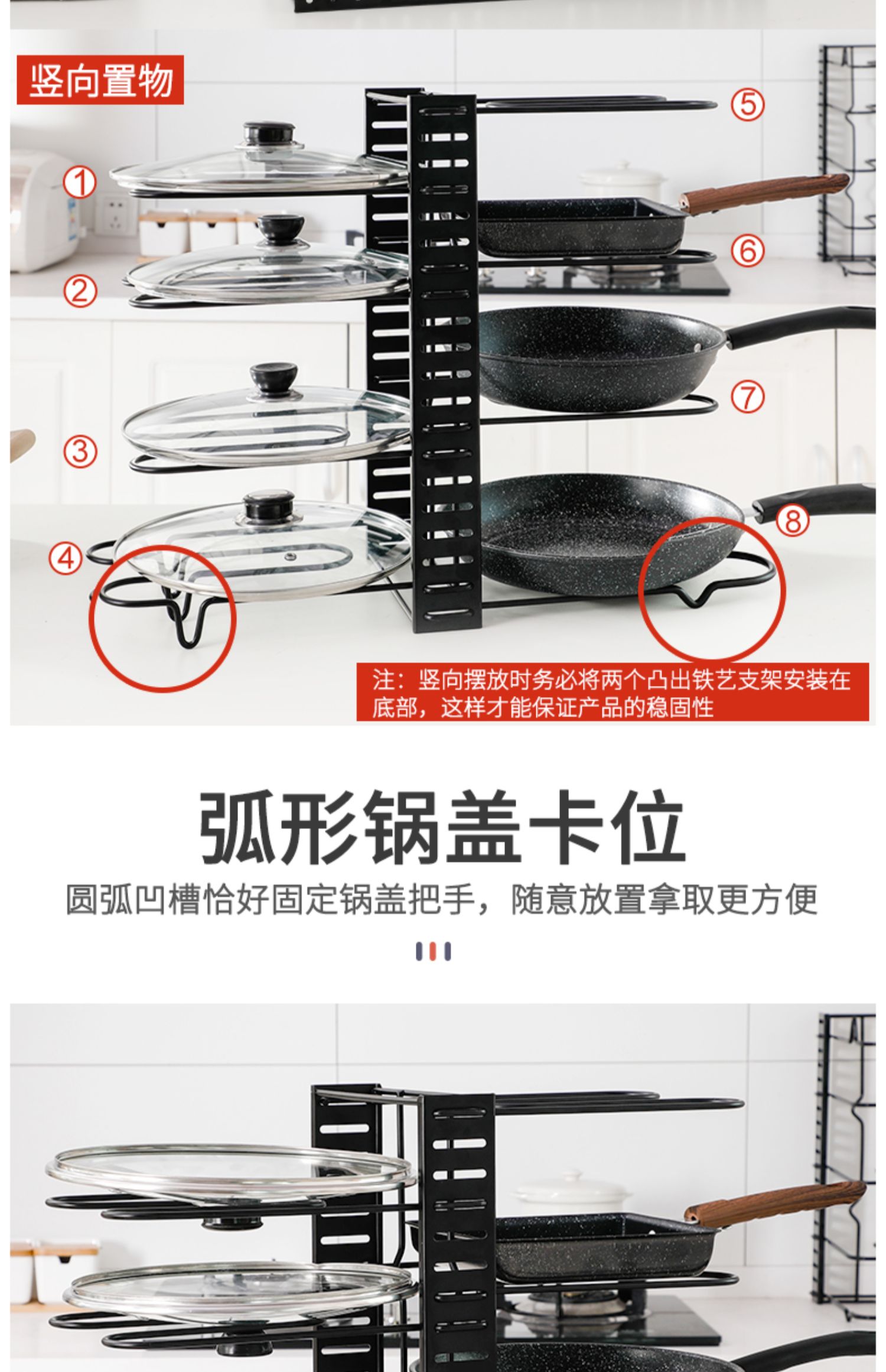 竖向置物

①
②
③
④
⑤
⑥
⑦
⑧

注：竖向摆放时务必将两个凸出铁艺支架安装在底部，这样才能保证产品的稳固性

弧形锅盖卡位

圆弧凹槽恰好固定锅盖把手，随意放置拿取更方便