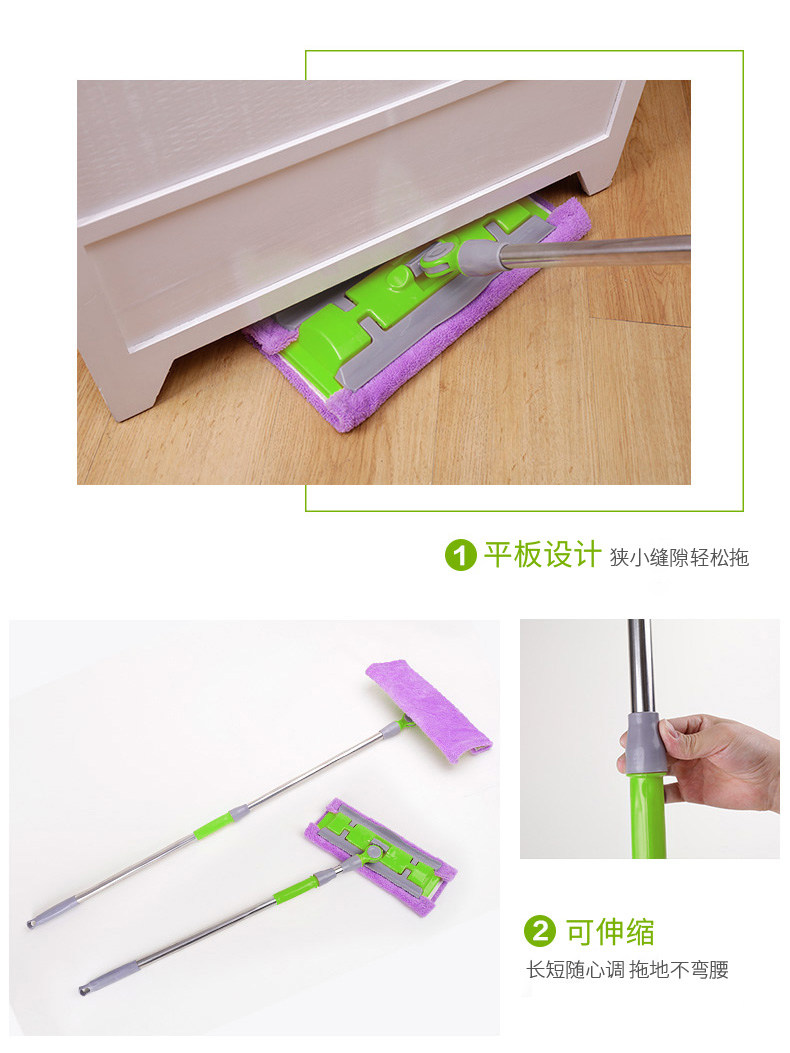 1 平板设计 狭小缝隙轻松拖

2 可伸缩
长短随心调 拖地不弯腰