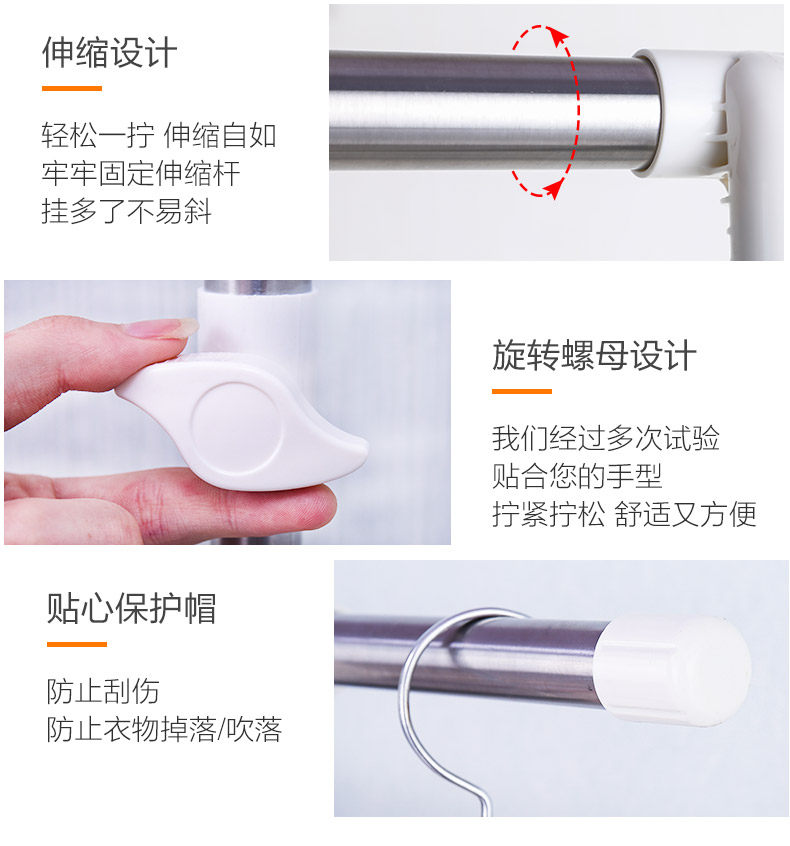 伸缩设计

轻松一拧 伸缩自如
牢牢固定伸缩杆
挂多了不易斜

旋转螺母设计

我们经过多次试验
贴合您的手型
拧紧拧松 舒适又方便

贴心保护帽

防止刮伤
防止衣物掉落/吹落