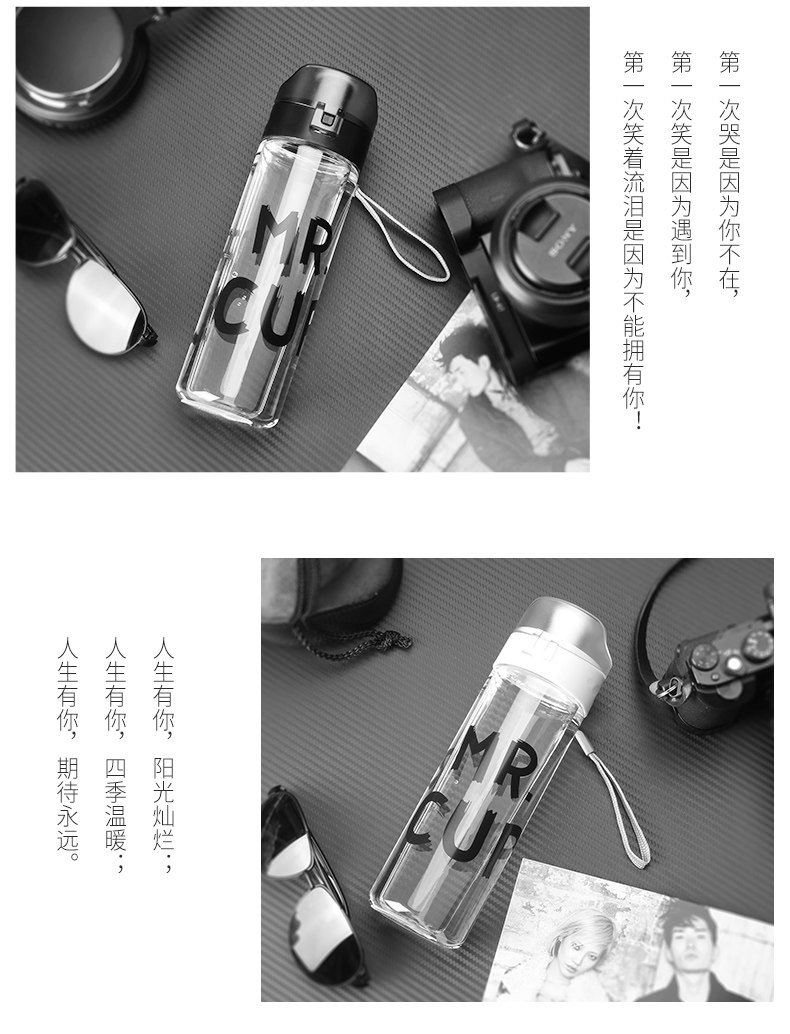 MR. CUP

SONY

第一次哭是因为你不在，

第一次笑是因为遇到你，

第一次笑着流泪是因为不能拥有你！

MR. CUP

人生有你，阳光灿烂；

人生有你，四季温暖；

人生有你，期待永远。