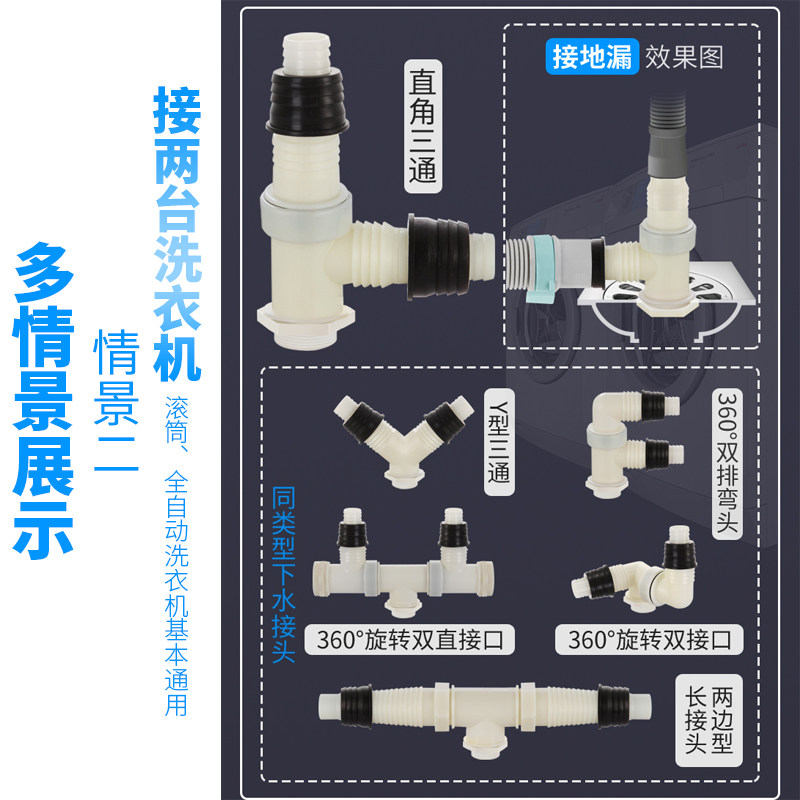 多情景展示

情景二

接两台洗衣机

滚筒、全自动洗衣机基本通用

直角三通

接地漏 效果图

同类型下水接头

Y型三通

360°双排弯头

360°旋转双直接口

360°旋转双接口

两边型长接头