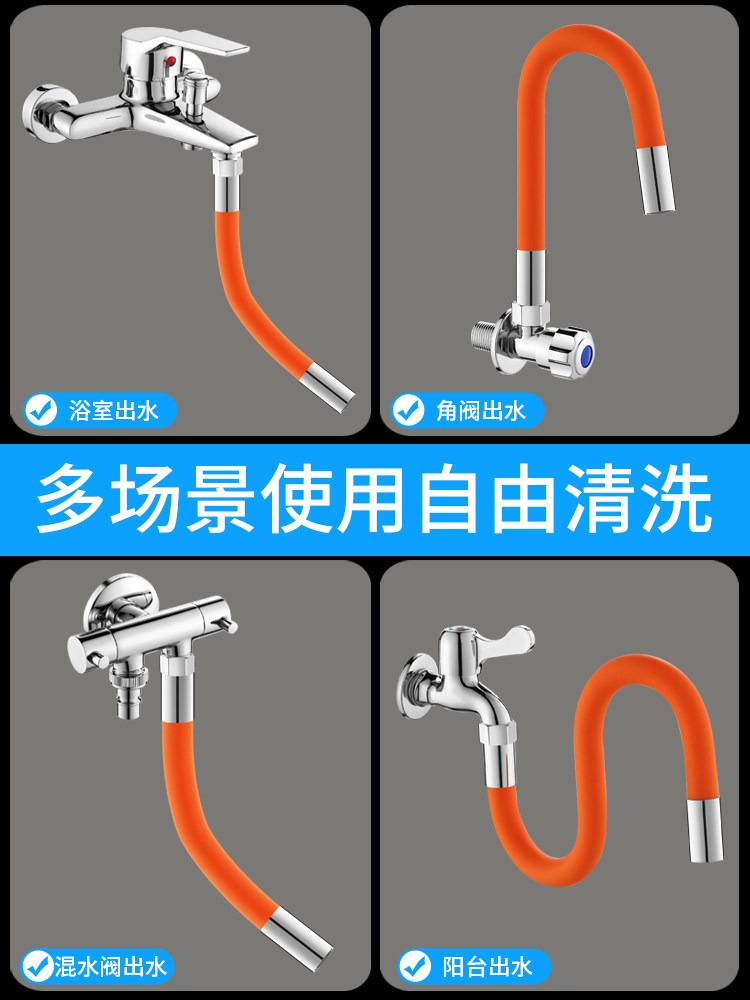 浴室出水

角阀出水

多场景使用自由清洗

混水阀出水

阳台出水