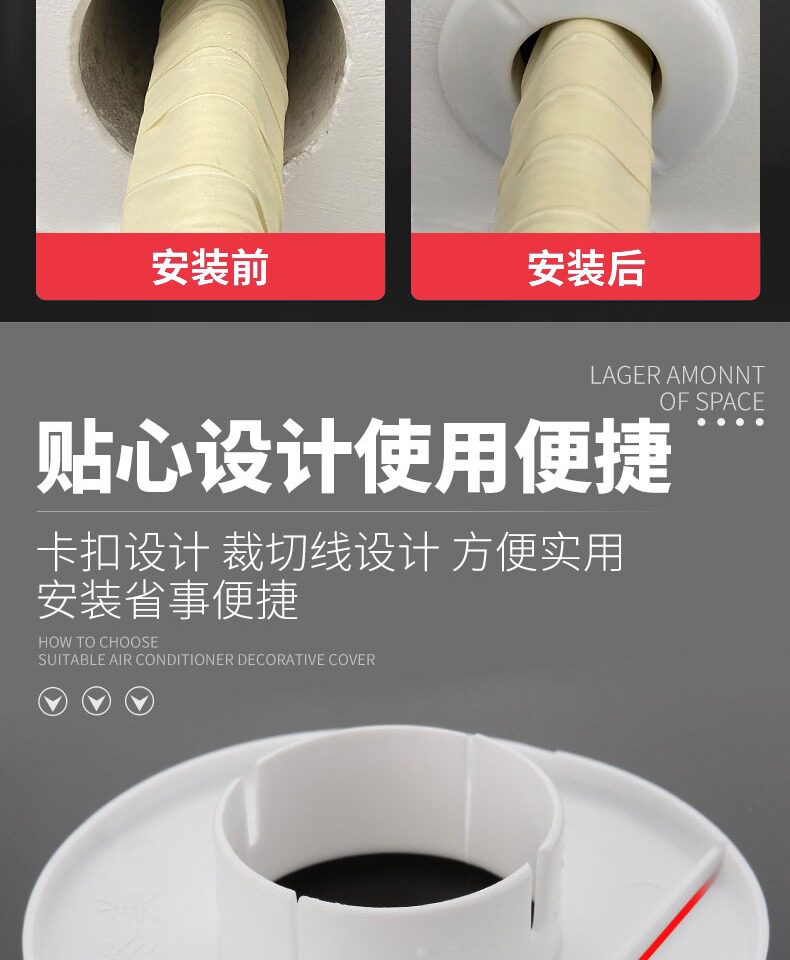 安装前

安装后

LAGER AMONNT
OF SPACE

贴心设计使用便捷

卡扣设计 裁切线设计 方便实用
安装省事便捷

HOW TO CHOOSE
SUITABLE AIR CONDITIONER DECORATIVE COVER