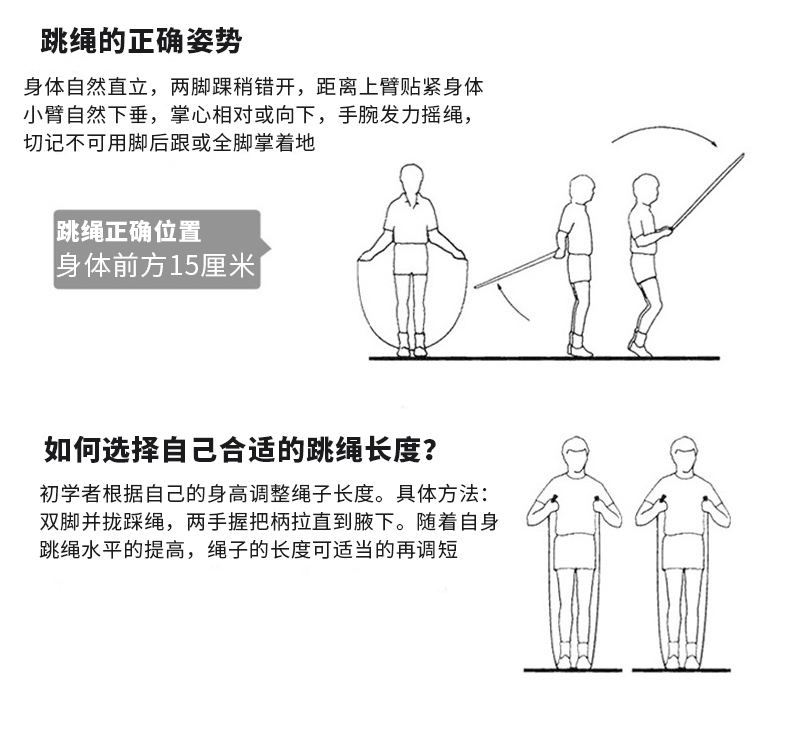 跳绳的正确姿势

身体自然直立，两脚踝稍错开，距离上臂贴紧身体小臂自然下垂，掌心相对或向下，手腕发力摇绳，切记不可用脚后跟或全脚掌着地

跳绳正确位置
身体前方15厘米

如何选择自己合适的跳绳长度？

初学者根据自己的身高调整绳子长度。具体方法：双脚并拢踩绳，两手握把柄拉直到腋下。随着自身跳绳水平的提高，绳子的长度可适当的再调短