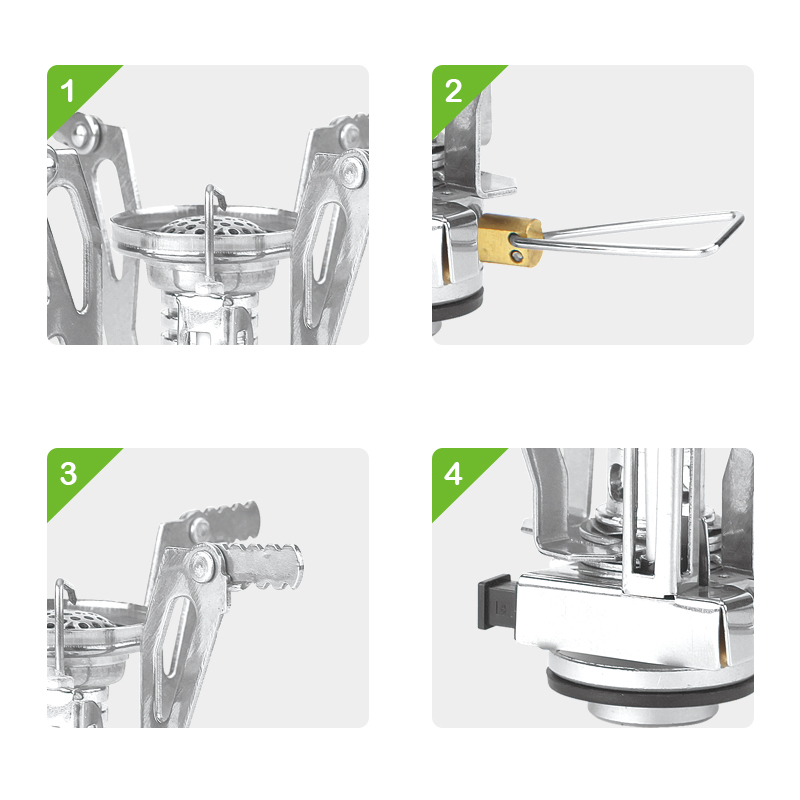 1

2

3

4