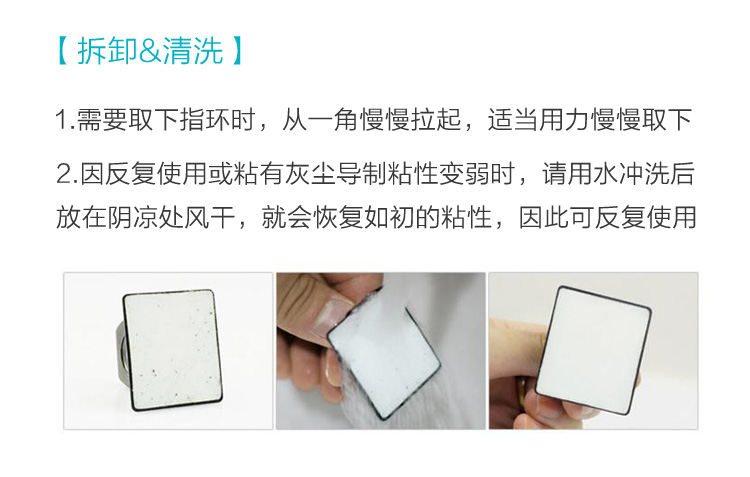 【 拆卸&清洗 】

1.需要取下指环时，从一角慢慢拉起，适当用力慢慢取下

2.因反复使用或粘有灰尘导制粘性变弱时，请用水冲洗后放在阴凉处风干，就会恢复如初的粘性，因此可反复使用