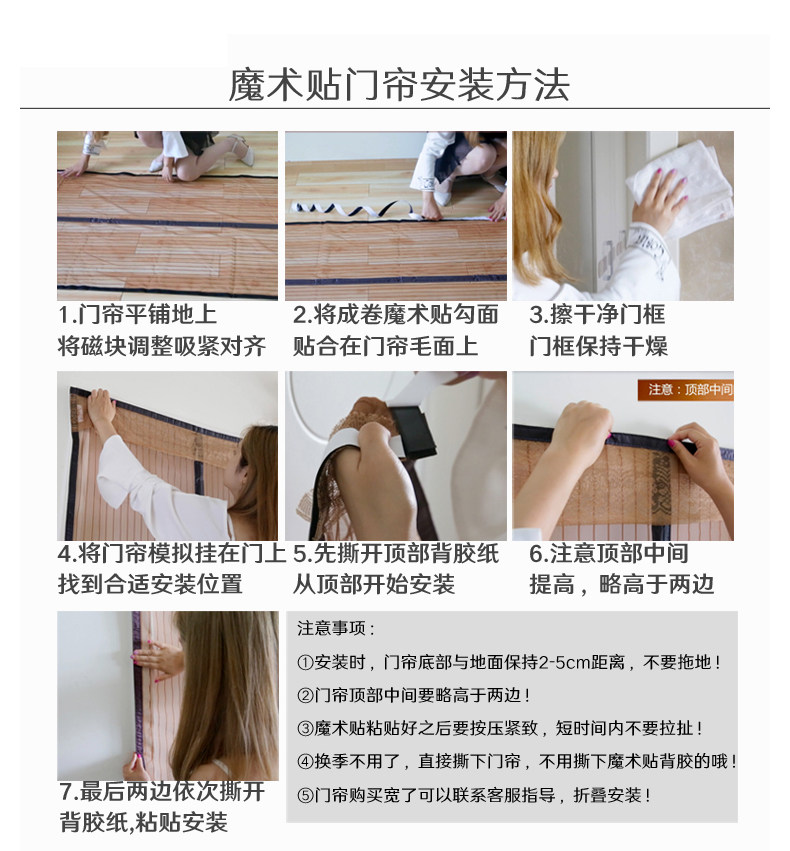 魔术贴门帘安装方法

1.门帘平铺地上
将磁块调整吸紧对齐

2.将成卷魔术贴勾面
贴合在门帘毛面上

3.擦干净门框
门框保持干燥

4.将门帘模拟挂在门上
找到合适安装位置

5.先撕开顶部背胶纸
从顶部开始安装

注意：顶部中间

6.注意顶部中间
提高，略高于两边

7.最后两边依次撕开
背胶纸,粘贴安装

注意事项：

①安装时，门帘底部与地面保持2-5cm距离，不要拖地！

②门帘顶部中间要略高于两边！

③魔术贴粘贴好之后要按压紧致，短时间内不要拉扯！

④换季不用了，直接撕下门帘，不用撕下魔术贴背胶的哦！

⑤门帘购买宽了可以联系客服指导，折叠安装！