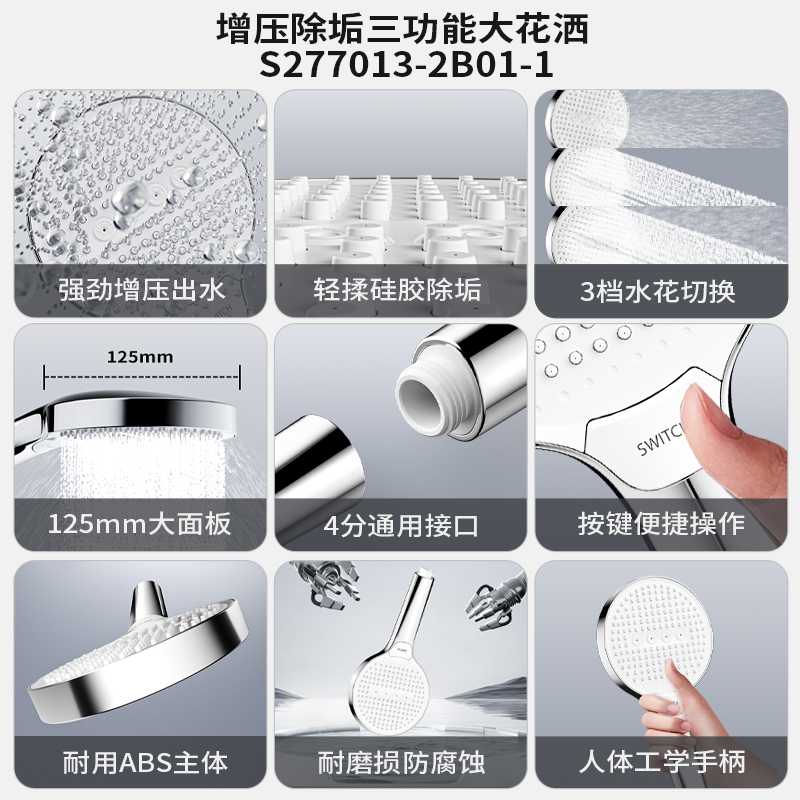 增压除垢三功能大花洒
S277013-2B01-1

强劲增压出水

轻揉硅胶除垢

3档水花切换

125mm

125mm大面板

4分通用接口

SWITCH

按键便捷操作

耐用ABS主体

耐磨损防腐蚀

人体工学手柄