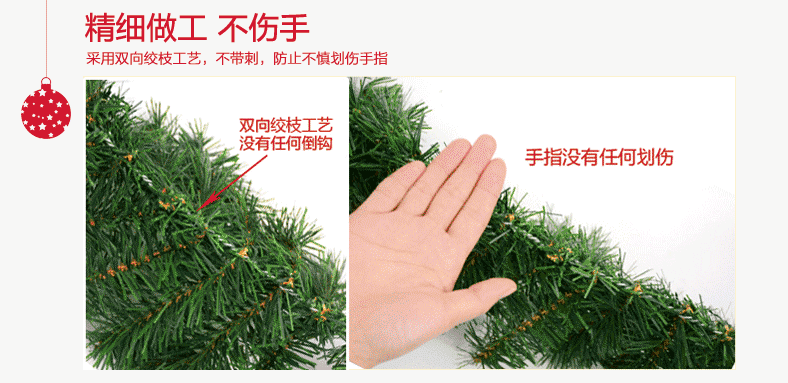 精细做工 不伤手

采用双向绞枝工艺，不带刺，防止不慎划伤手指

双向绞枝工艺
没有任何倒钩

手指没有任何划伤