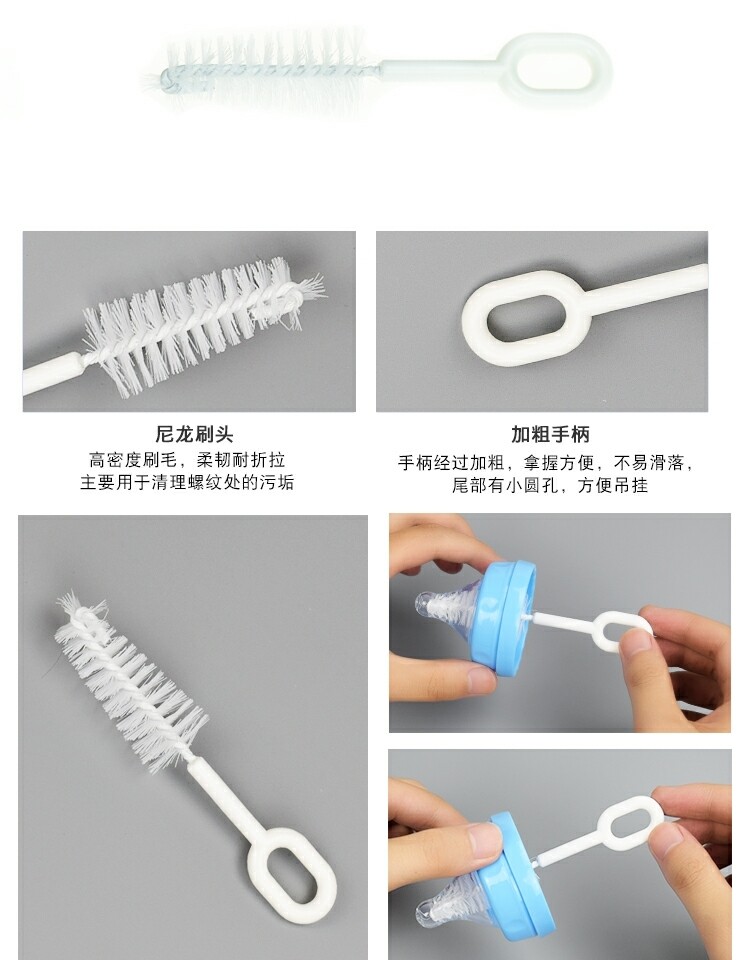 尼龙刷头
高密度刷毛，柔韧耐折拉
主要用于清理螺纹处的污垢

加粗手柄
手柄经过加粗，拿握方便，不易滑落，
尾部有小圆孔，方便吊挂