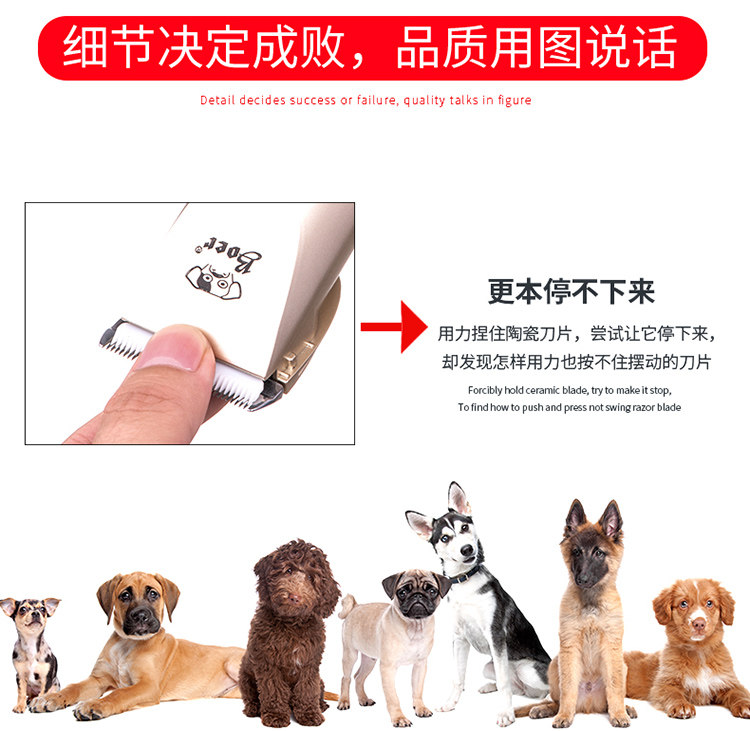 细节决定成败，品质用图说话

Detail decides success or failure, quality talks in figure

Boer

更本停不下来

用力捏住陶瓷刀片，尝试让它停下来，却发现怎样用力也按不住摆动的刀片

Forcibly hold ceramic blade, try to make it stop, To find how to push and press not swing razor blade