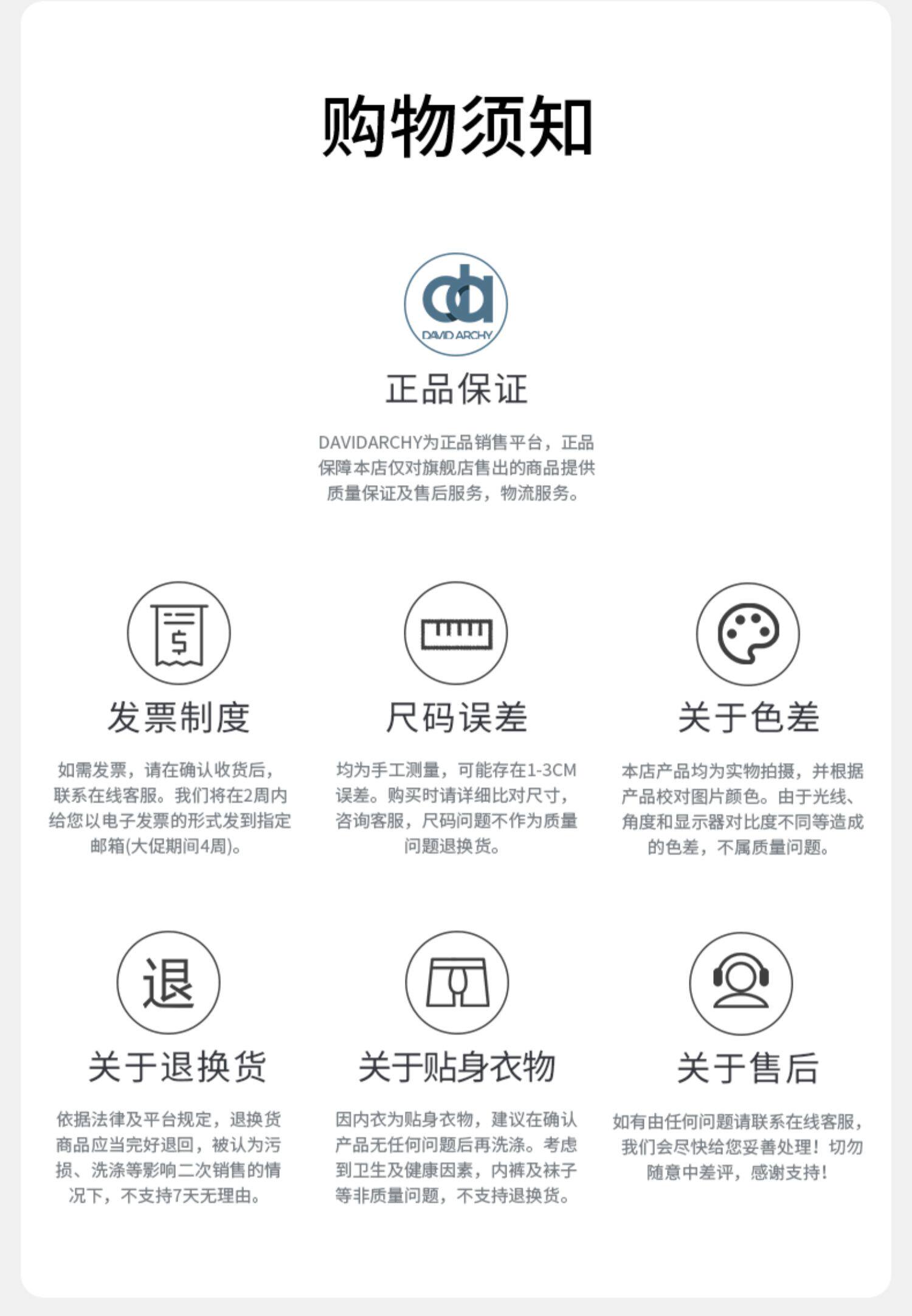 购物须知

DAVID ARCHY

正品保证

DAVIDARCHY为正品销售平台，正品保障本店仅对旗舰店售出的商品提供质量保证及售后服务，物流服务。

发票制度

如需发票，请在确认收货后，联系在线客服。我们将在2周内给您以电子发票的形式发到指定邮箱(大促期间4周)。

尺码误差

均为手工测量，可能存在1-3CM误差。购买时请详细比对尺寸，咨询客服，尺码问题不作为质量问题退换货。

关于色差

本店产品均为实物拍摄，并根据产品校对图片颜色。由于光线、角度和显示器对比度不同等造成的色差，不属质量问题。

退

关于退换货

依据法律及平台规定，退换货商品应当完好退回，被认为污损、洗涤等影响二次销售的情况下，不支持7天无理由。

关于贴身衣物

因内衣为贴身衣物，建议在确认产品无任何问题后再洗涤。考虑到卫生及健康因素，内裤及袜子等非质量问题，不支持退换货。

关于售后

如有由任何问题请联系在线客服，我们会尽快给您妥善处理！切勿随意中差评，感谢支持！