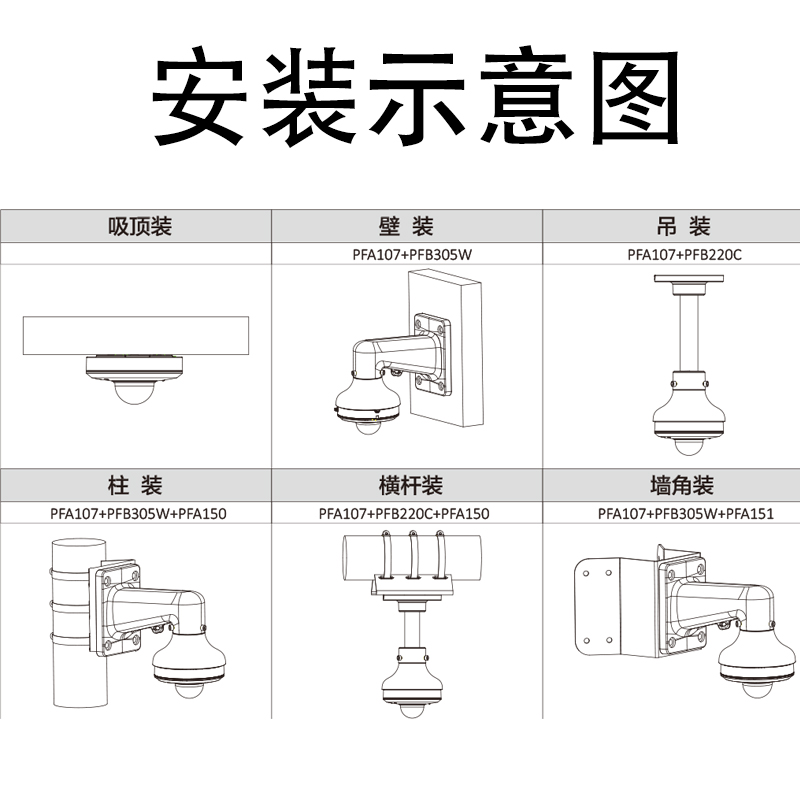 安装示意图

| 吸顶装 | 壁 装 | 吊 装 |
|---|---|---|
| | PFA107+PFB305W | PFA107+PFB220C |

| 柱 装 | 横杆装 | 墙角装 |
|---|---|---|
| PFA107+PFB305W+PFA150 | PFA107+PFB220C+PFA150 | PFA107+PFB305W+PFA151 |