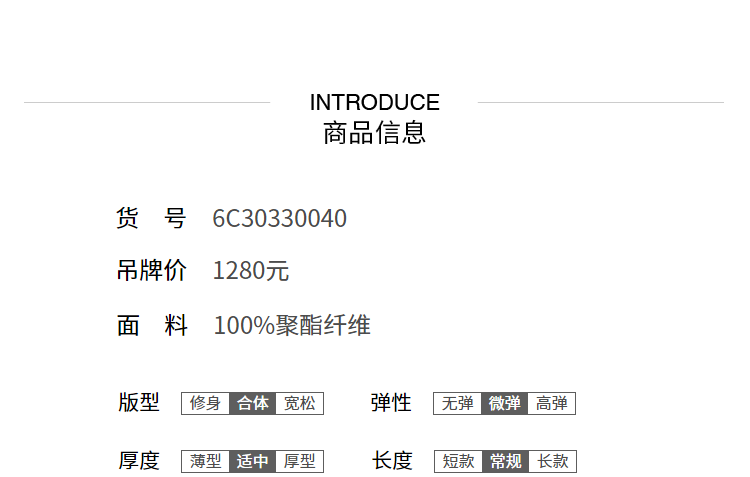 INTRODUCE
商品信息

货 号 6C30330040

吊牌价 1280元

面 料 100%聚酯纤维

版型 修身 合体 宽松

弹性 无弹 微弹 高弹

厚度 薄型 适中 厚型

长度 短款 常规 长款