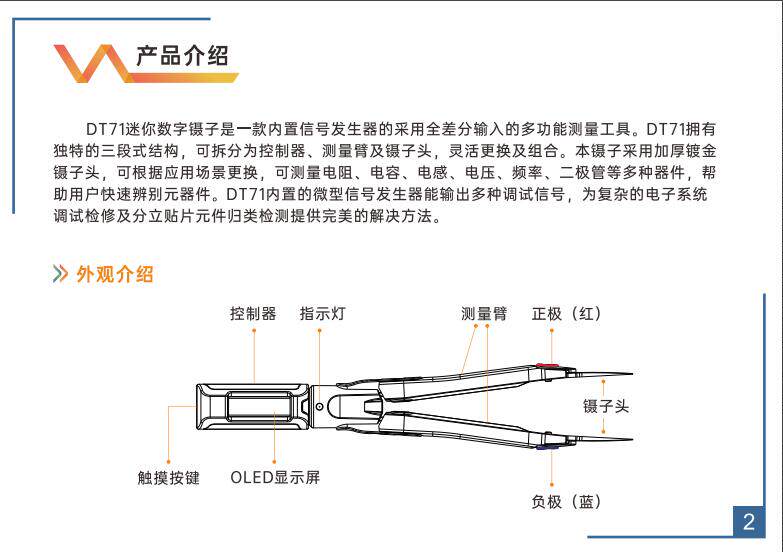 产品介绍

DT71迷你数字镊子是一款内置信号发生器的采用全差分输入的多功能测量工具。DT71拥有独特的三段式结构，可拆分为控制器、测量臂及镊子头，灵活更换及组合。本镊子采用加厚镀金镊子头，可根据应用场景更换，可测量电阻、电容、电感、电压、频率、二极管等多种器件，帮助用户快速辨别元器件。DT71内置的微型信号发生器能输出多种调试信号，为复杂的电子系统调试检修及分立贴片元件归类检测提供完美的解决方法。

外观介绍

控制器
指示灯
测量臂
正极（红）
镊子头
触摸按键
OLED显示屏
负极（蓝）

2