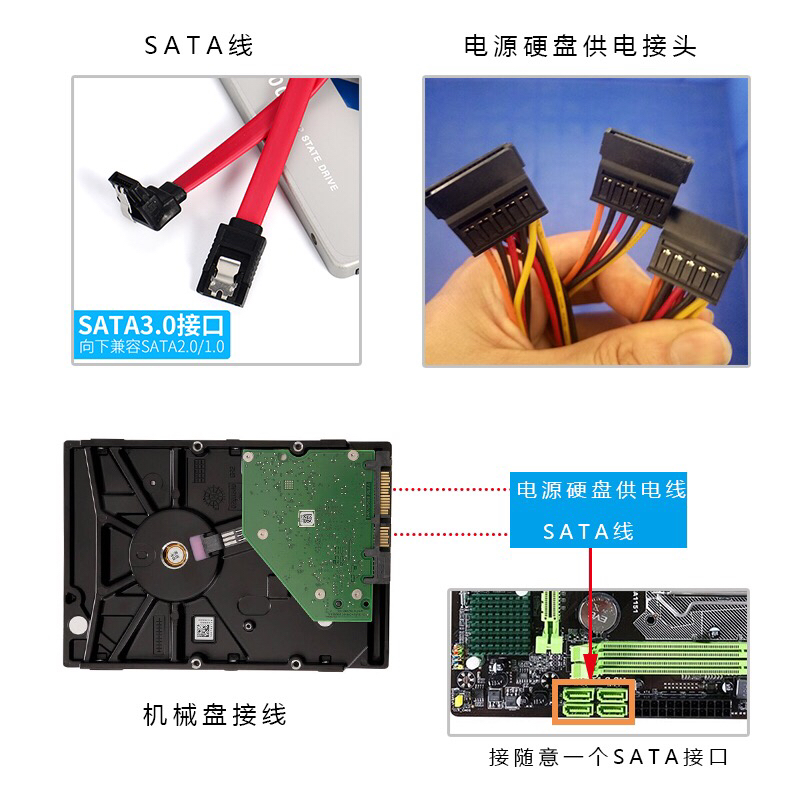 SATA线

电源硬盘供电接头

STATE DRIVE

SATA3.0接口
向下兼容SATA2.0/1.0

电源硬盘供电线

SATA线

机械盘接线

接随意一个SATA接口