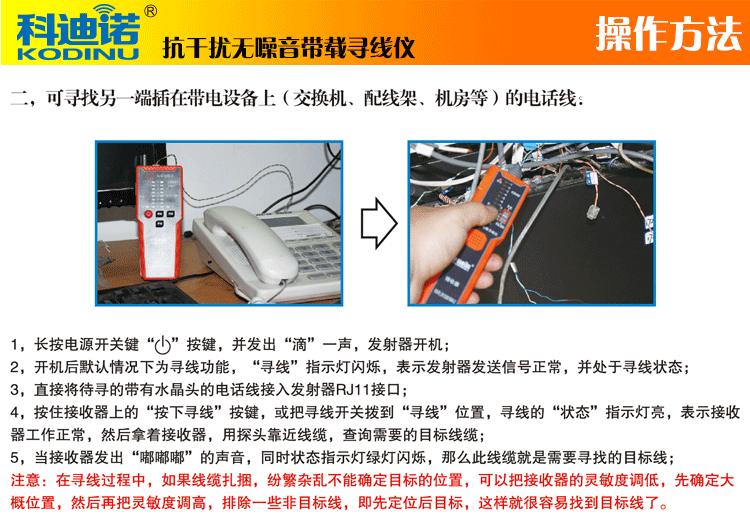 科迪诺®
KODINU
抗干扰无噪音带载寻线仪
操作方法

二，可寻找另一端插在带电设备上（交换机、配线架、机房等）的电话线：

1，长按电源开关键“⏻”按键，并发出“滴”一声，发射器开机；
2，开机后默认情况下为寻线功能，“寻线”指示灯闪烁，表示发射器发送信号正常，并处于寻线状态；
3，直接将待寻的带有水晶头的电话线接入发射器RJ11接口；
4，按住接收器上的“按下寻线”按键，或把寻线开关拨到“寻线”位置，寻线的“状态”指示灯亮，表示接收器工作正常，然后拿着接收器，用探头靠近线缆，查询需要的目标线缆；
5，当接收器发出“嘟嘟嘟”的声音，同时状态指示灯绿灯闪烁，那么此线缆就是需要寻找的目标线；
注意：在寻线过程中，如果线缆扎捆，纷繁杂乱不能确定目标的位置，可以把接收器的灵敏度调低，先确定大概位置，然后再把灵敏度调高，排除一些非目标线，即先定位后目标，这样就很容易找到目标线了。