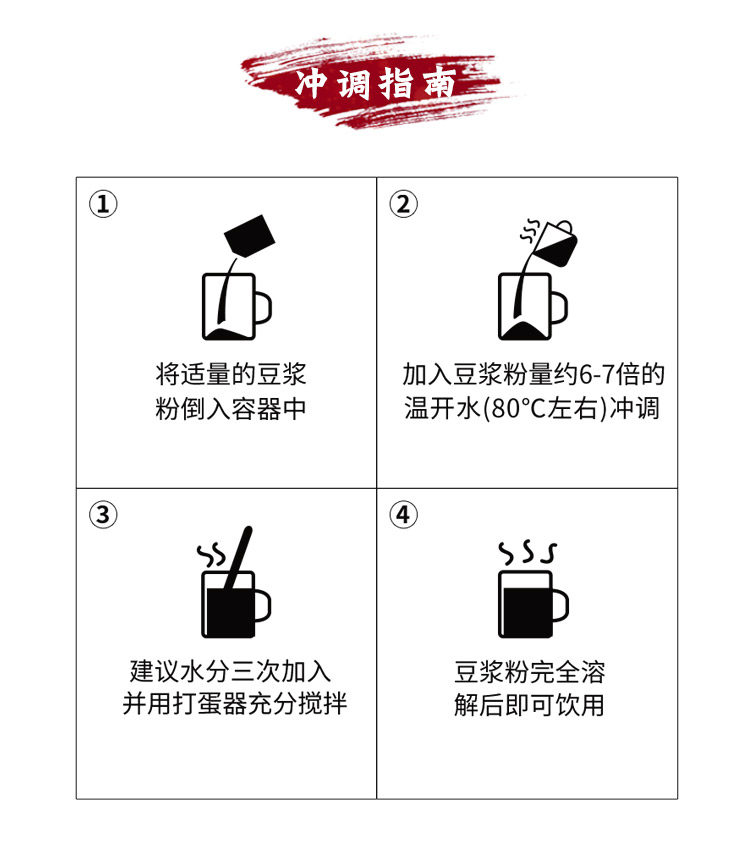 冲调指南

①
将适量的豆浆粉倒入容器中

②
加入豆浆粉量约6-7倍的温开水(80°C左右)冲调

③
建议水分三次加入并用打蛋器充分搅拌

④
豆浆粉完全溶解后即可饮用