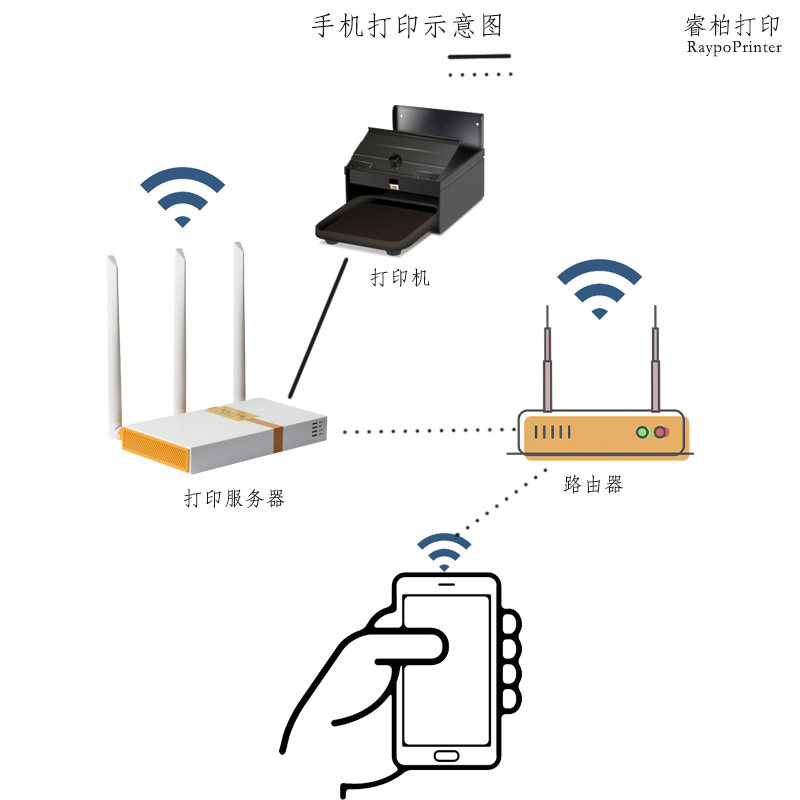 手机打印示意图

睿柏打印
RaypoPrinter

打印机

打印服务器

路由器