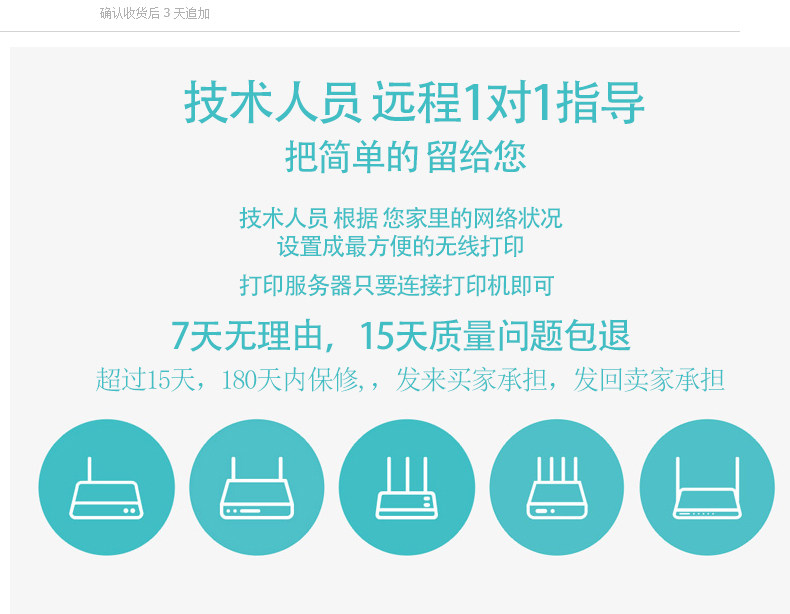 确认收货后3天追加

技术人员 远程1对1指导

把简单的 留给您

技术人员 根据 您家里的网络状况
设置成最方便的无线打印

打印服务器只要连接打印机即可

7天无理由，15天质量问题包退

超过15天，180天内保修,，发来买家承担，发回卖家承担