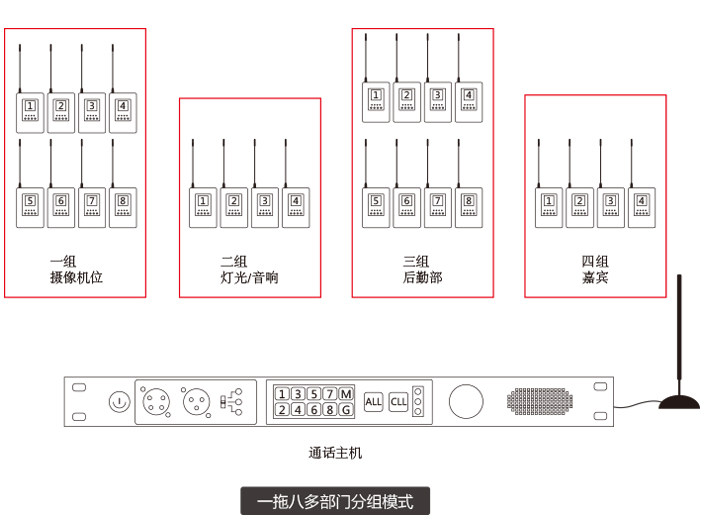 1 2 3 4
5 6 7 8
一组
摄像机位

1 2 3 4
二组
灯光/音响

1 2 3 4
5 6 7 8
三组
后勤部

1 2 3 4
四组
嘉宾

1 3 5 7 M
2 4 6 8 G
ALL
CLL

通话主机

一拖八多部门分组模式