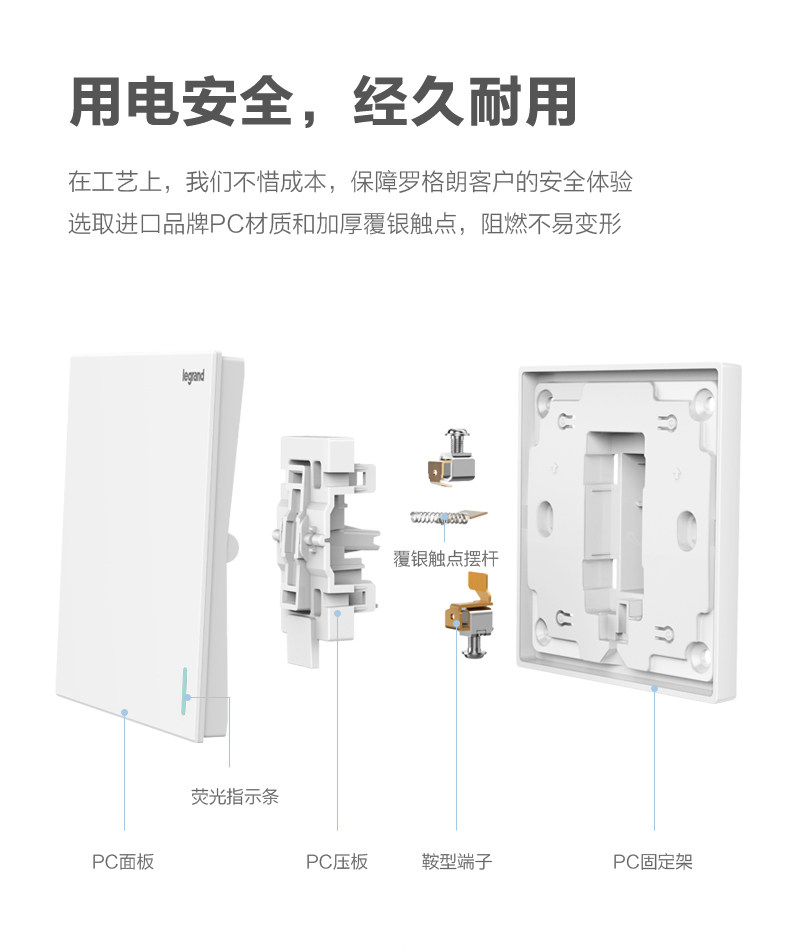 用电安全，经久耐用

在工艺上，我们不惜成本，保障罗格朗客户的安全体验
选取进口品牌PC材质和加厚覆银触点，阻燃不易变形

legrand

覆银触点摆杆

荧光指示条

PC面板

PC压板

鞍型端子

PC固定架