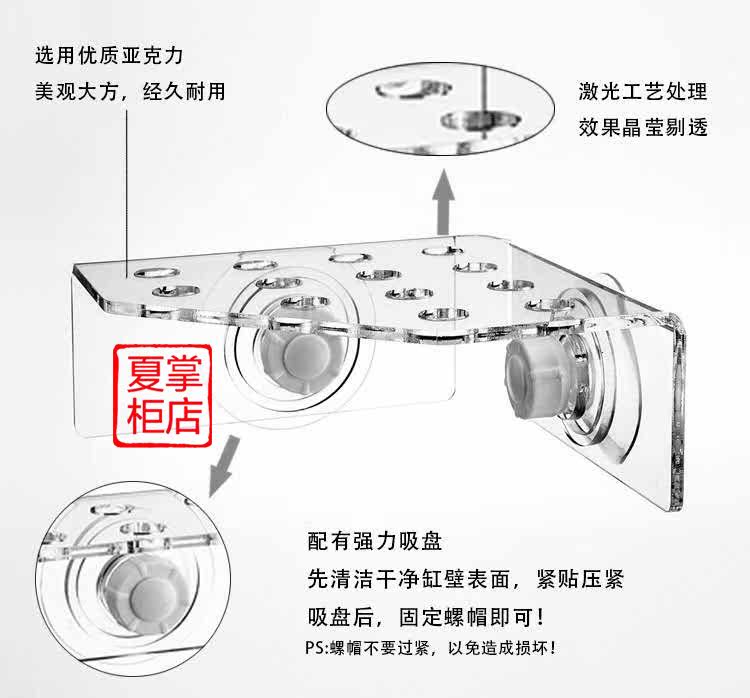 选用优质亚克力
美观大方，经久耐用

激光工艺处理
效果晶莹剔透

夏掌柜店

配有强力吸盘
先清洁干净缸壁表面，紧贴压紧
吸盘后，固定螺帽即可！
PS:螺帽不要过紧，以免造成损坏！