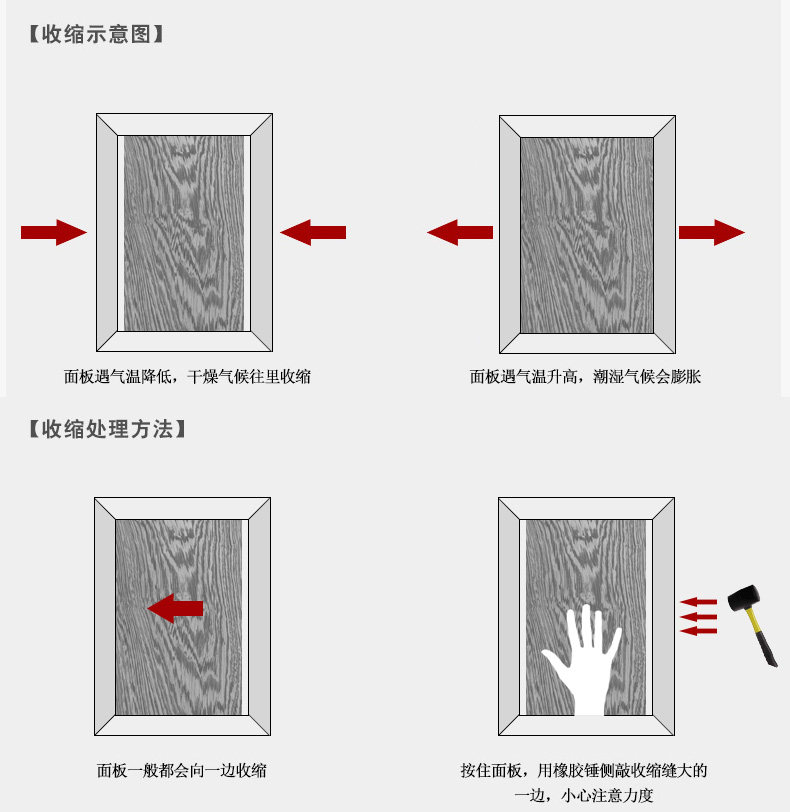 【收缩示意图】

面板遇气温降低，干燥气候往里收缩

面板遇气温升高，潮湿气候会膨胀

【收缩处理方法】

面板一般都会向一边收缩

按住面板，用橡胶锤侧敲收缩缝大的一边，小心注意力度